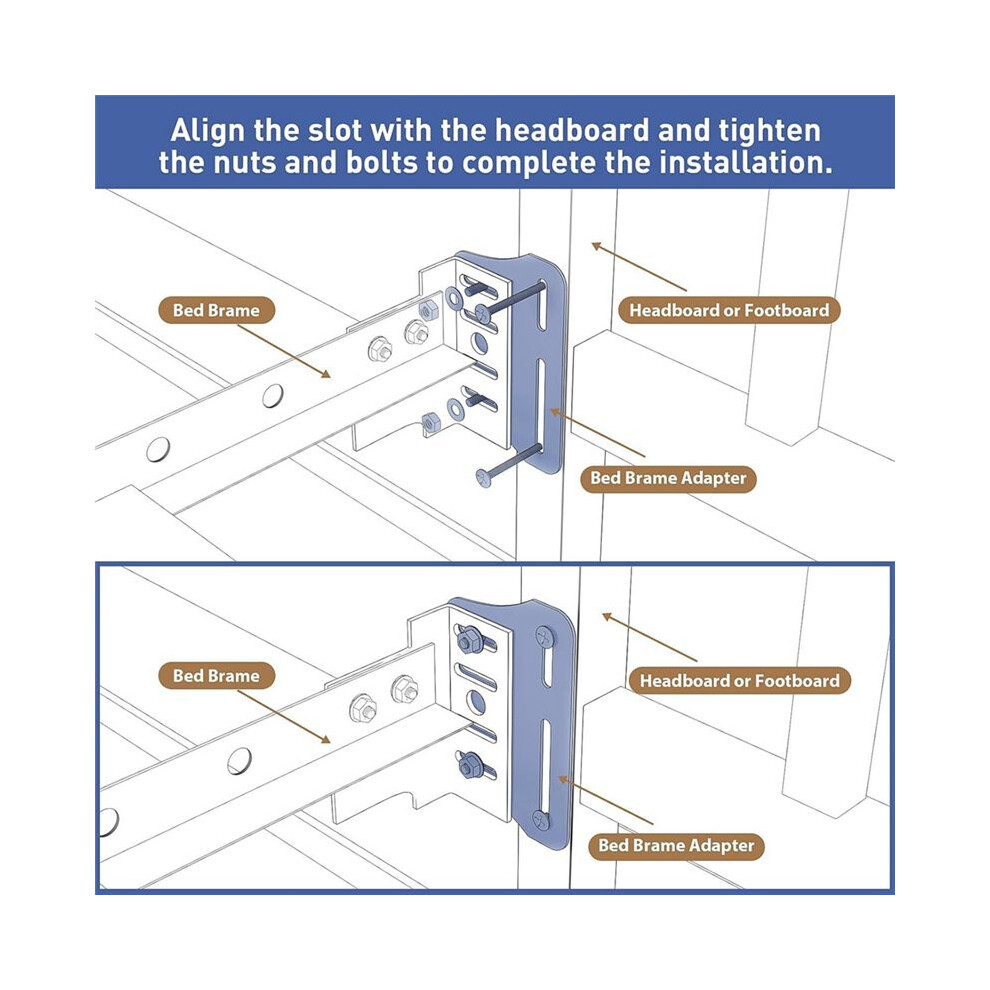 Align the slot with the headboard and tighten the nuts and bolts to complete the installation.

Bed Brame

Headboard or Footboard

Bed Brame Adapter

Bed Brame

Headboard or Footboard

Bed Brame Adapter