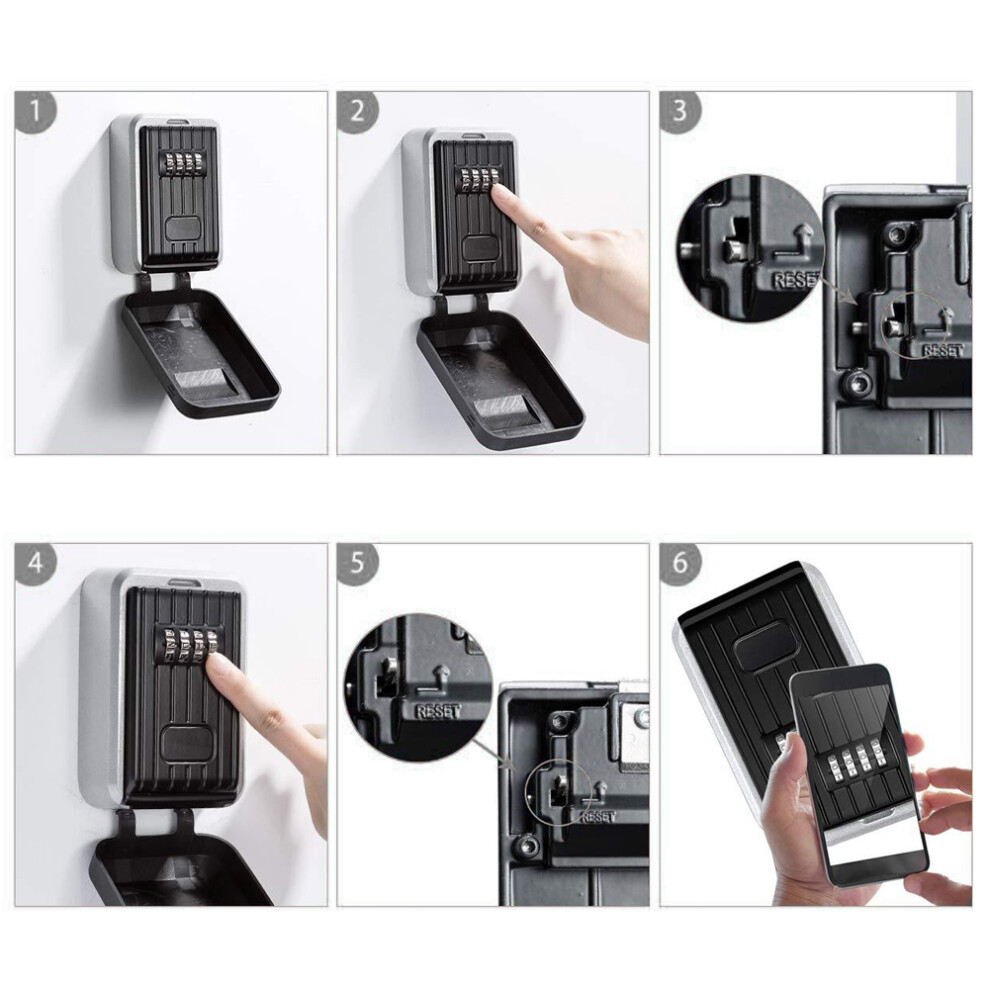 1

2

3

RESET

RESET

4

5

RESET

RESET

6