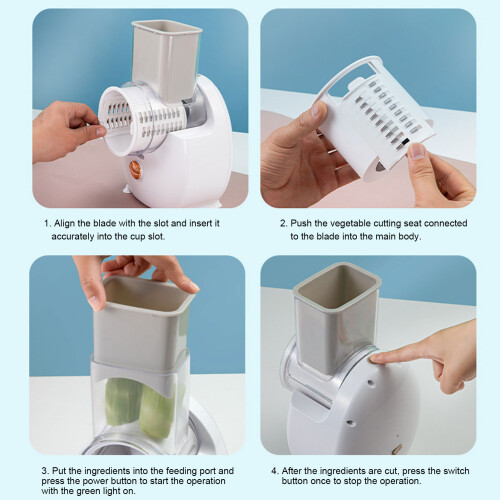 1. Align the blade with the slot and insert it accurately into the cup slot.

2. Push the vegetable cutting seat connected to the blade into the main body.

3. Put the ingredients into the feeding port and press the power button to start the operation with the green light on.

4. After the ingredients are cut, press the switch button once to stop the operation.