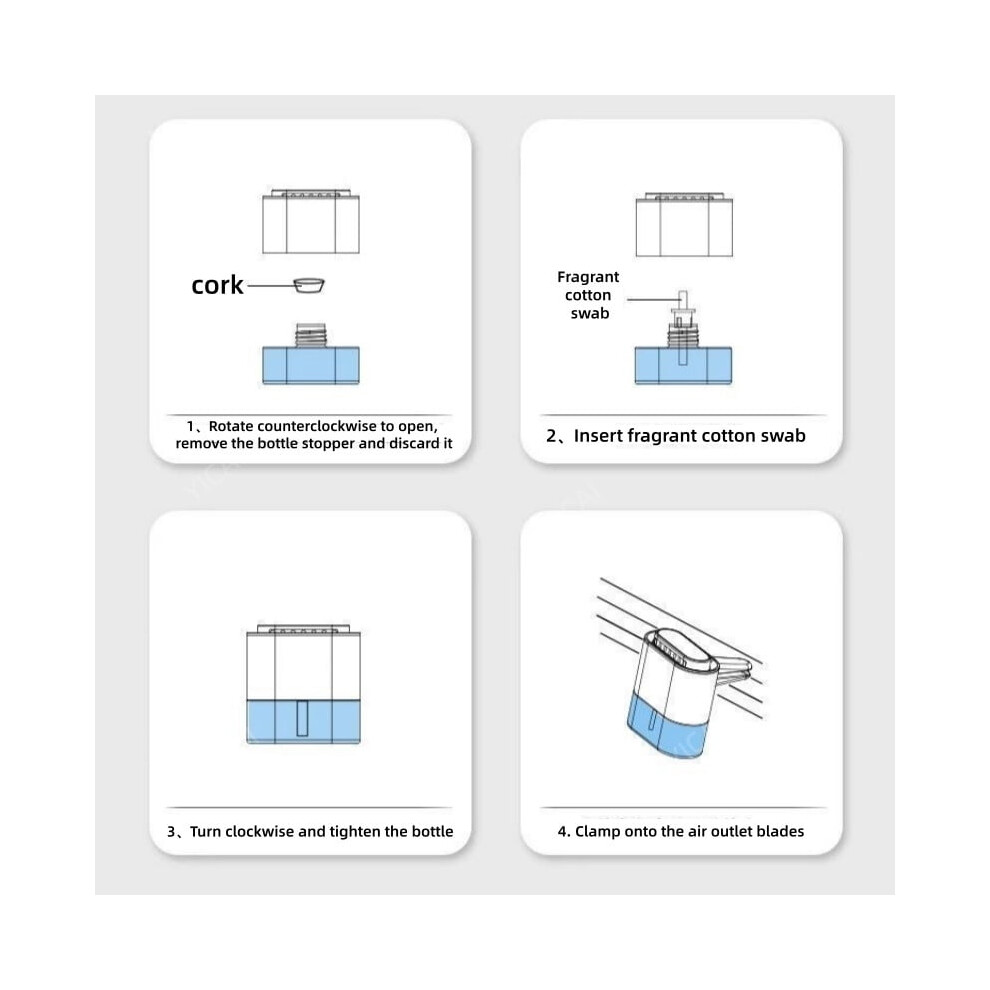 cork

1、Rotate counterclockwise to open, remove the bottle stopper and discard it

Fragrant cotton swab

2、Insert fragrant cotton swab

3、Turn clockwise and tighten the bottle

4. Clamp onto the air outlet blades