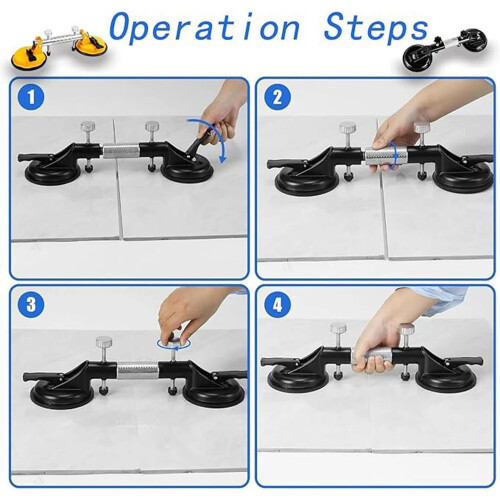 Operation Steps

1

2

3

4