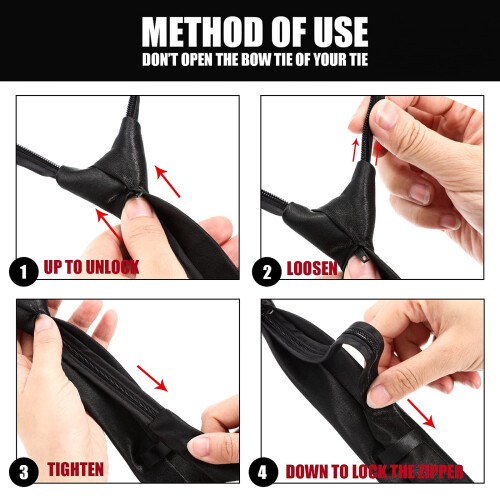 METHOD OF USE
DON'T OPEN THE BOW TIE OF YOUR TIE

1 UP TO UNLOCK

2 LOOSEN

3 TIGHTEN

4 DOWN TO LOCK THE ZIPPER