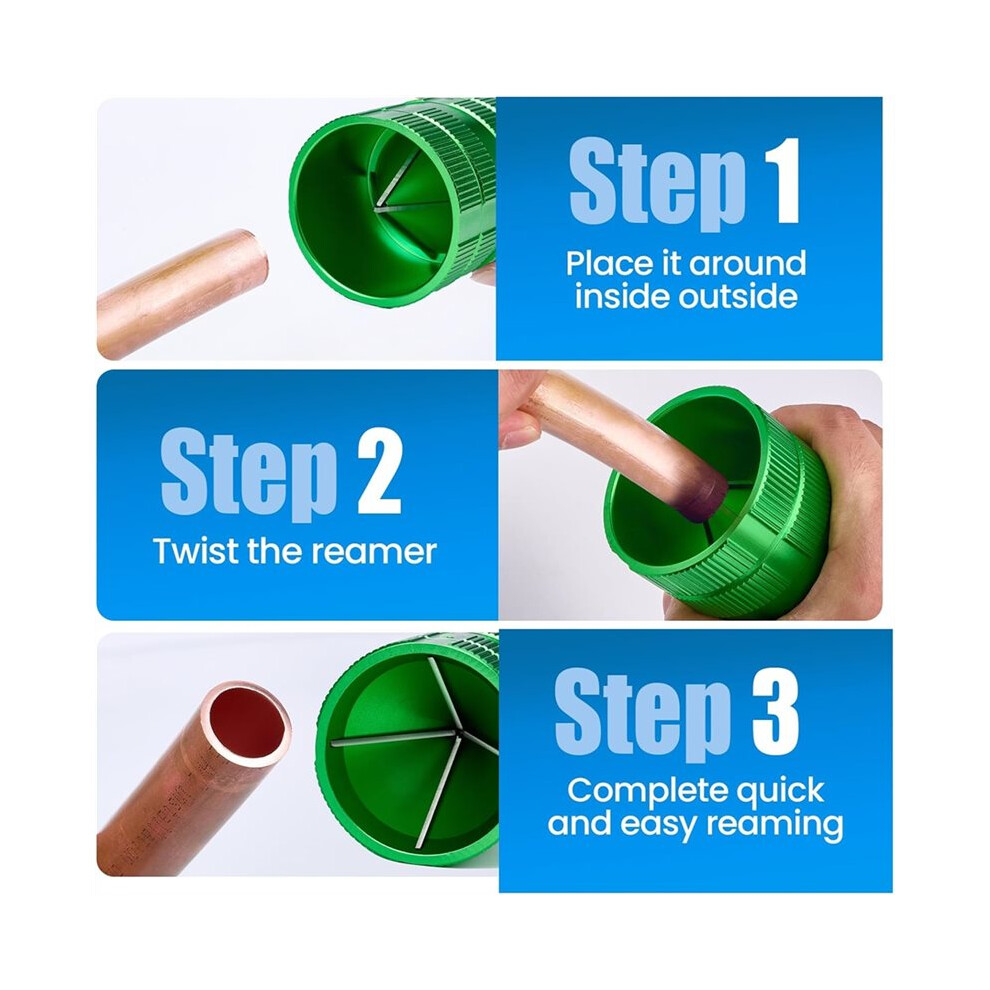 Step 1
Place it around inside outside

Step 2
Twist the reamer

Step 3
Complete quick and easy reaming