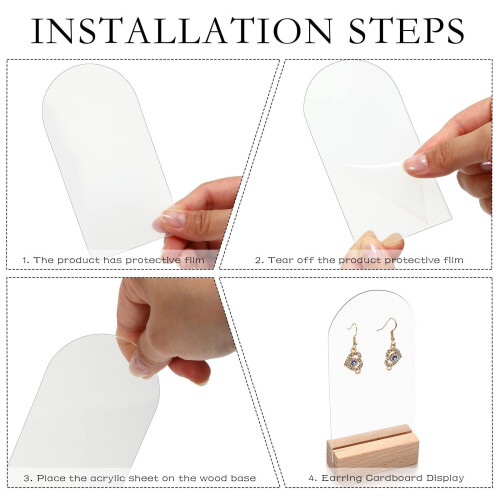 INSTALLATION STEPS

1. The product has protective film

2. Tear off the product protective film

3. Place the acrylic sheet on the wood base

4. Earring Cardboard Display