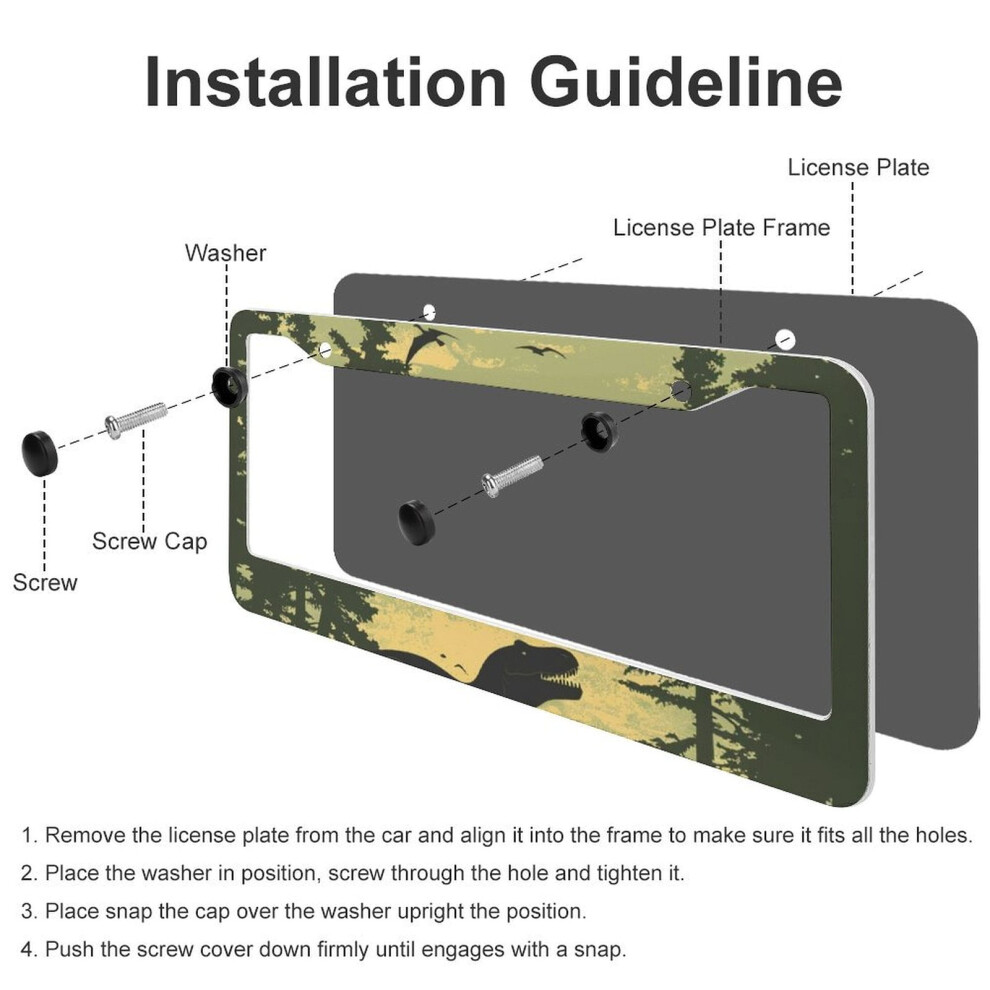 Installation Guideline

License Plate

License Plate Frame

Washer

Screw Cap

Screw

1. Remove the license plate from the car and align it into the frame to make sure it fits all the holes.

2. Place the washer in position, screw through the hole and tighten it.

3. Place snap the cap over the washer upright the position.

4. Push the screw cover down firmly until engages with a snap.