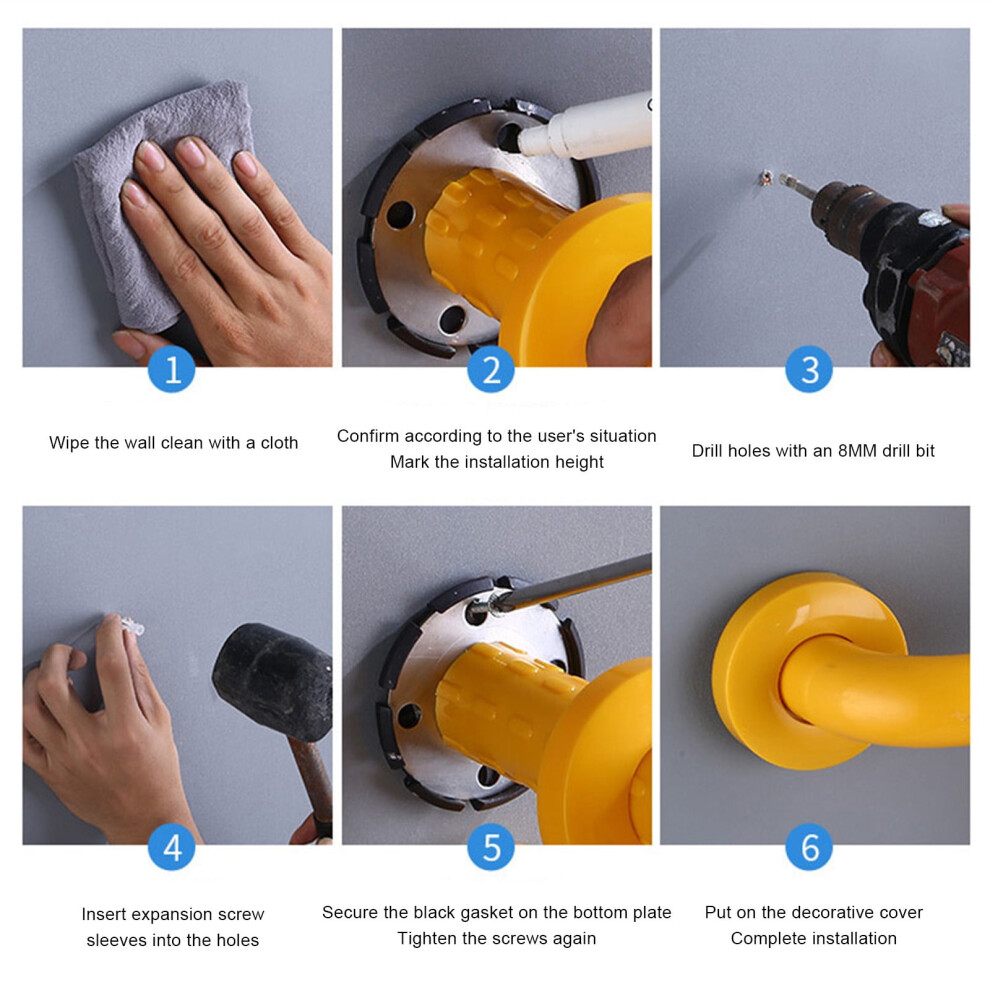 1

Wipe the wall clean with a cloth

2

Confirm according to the user's situation
Mark the installation height

3

Drill holes with an 8MM drill bit

4

Insert expansion screw sleeves into the holes

5

Secure the black gasket on the bottom plate
Tighten the screws again

6

Put on the decorative cover
Complete installation