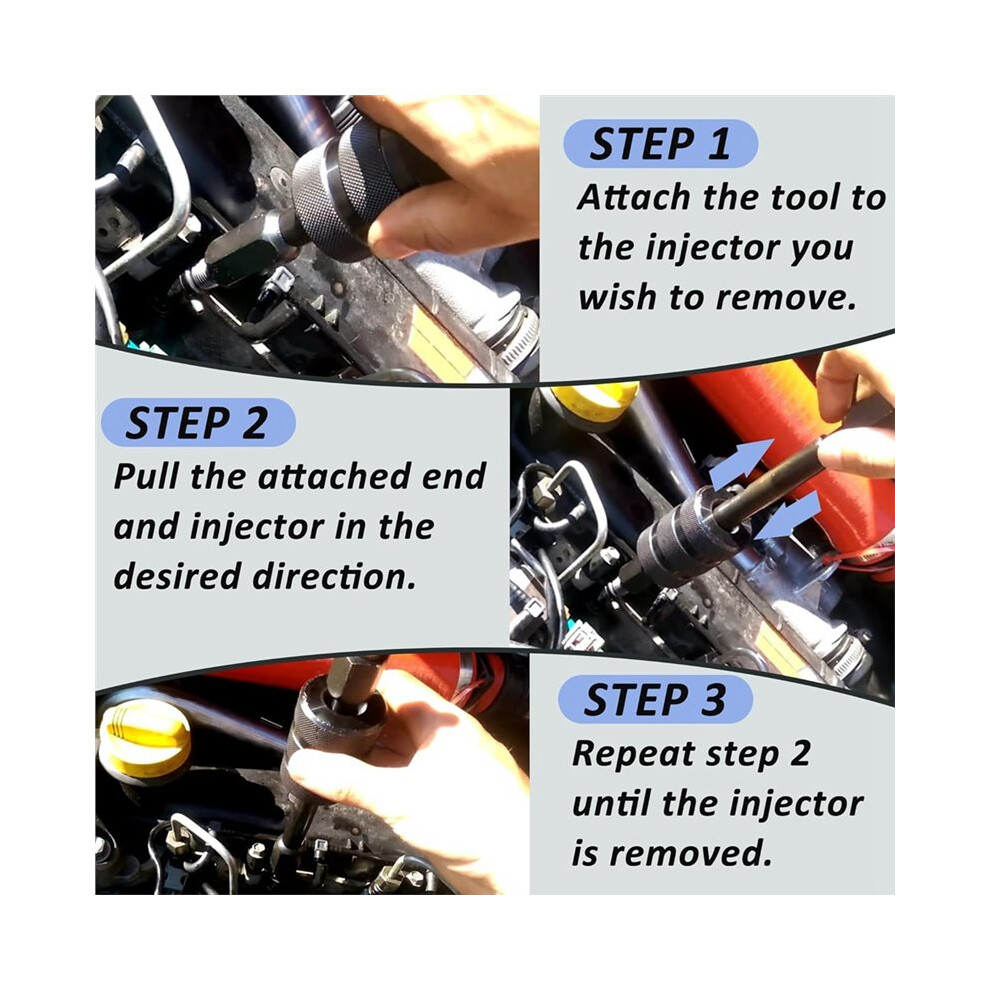 STEP 1
Attach the tool to the injector you wish to remove.

STEP 2
Pull the attached end and injector in the desired direction.

STEP 3
Repeat step 2 until the injector is removed.