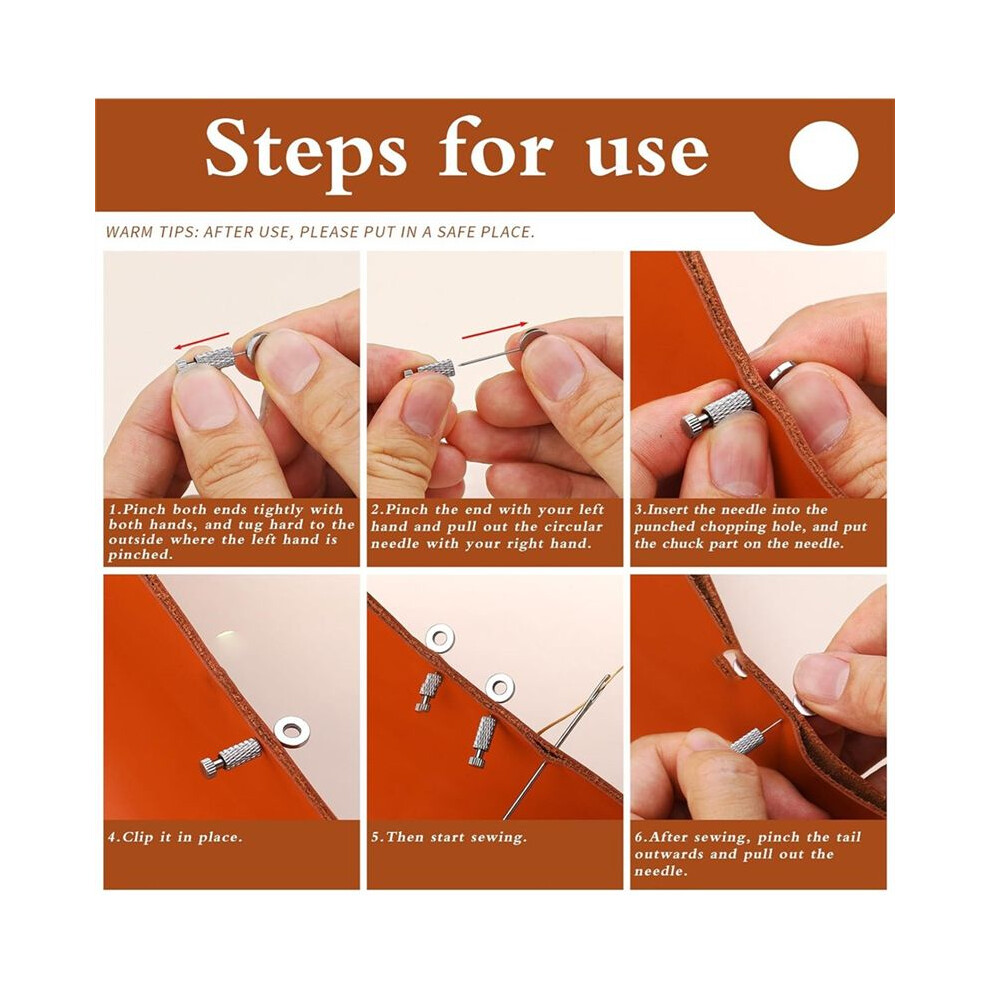 Steps for use

WARM TIPS: AFTER USE, PLEASE PUT IN A SAFE PLACE.

1.Pinch both ends tightly with both hands, and tug hard to the outside where the left hand is pinched.

2.Pinch the end with your left hand and pull out the circular needle with your right hand.

3.Insert the needle into the punched chopping hole, and put the chuck part on the needle.

4.Clip it in place.

5.Then start sewing.

6.After sewing, pinch the tail outwards and pull out the needle.