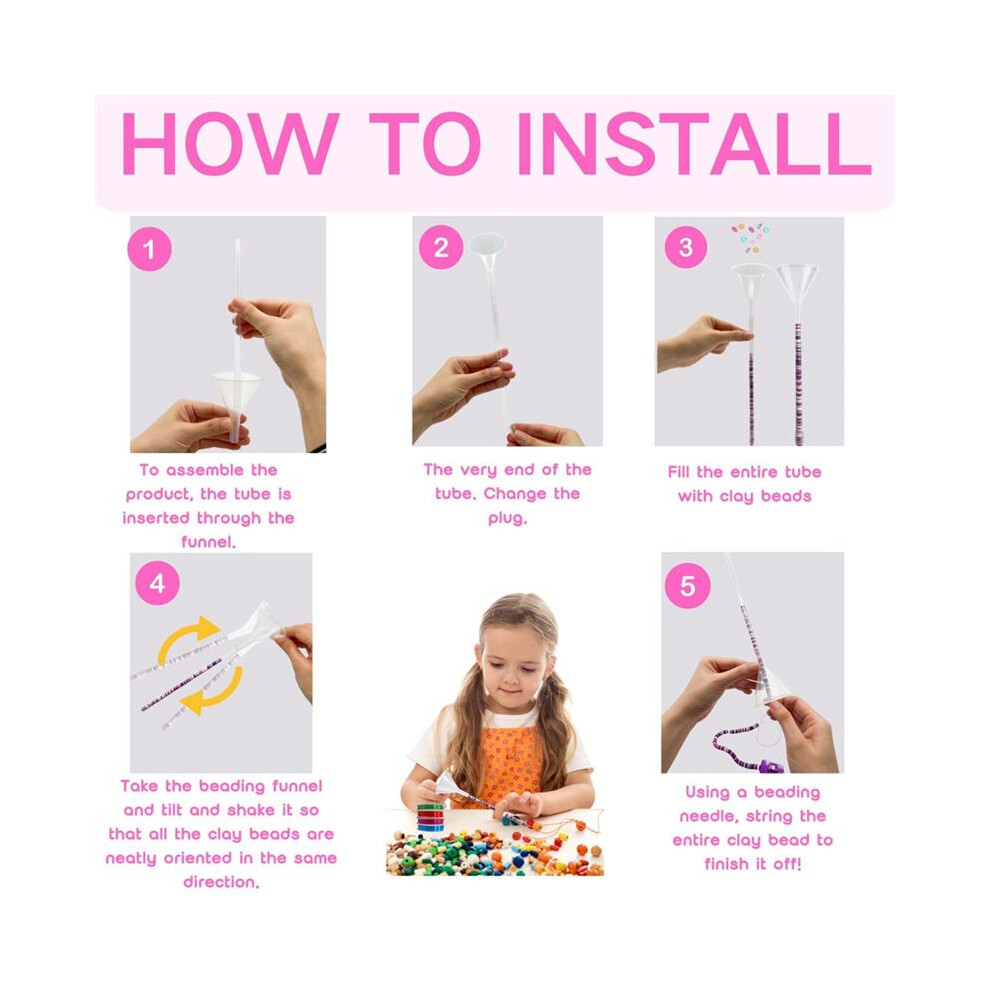 HOW TO INSTALL

1

To assemble the product, the tube is inserted through the funnel.

2

The very end of the tube. Change the plug.

3

Fill the entire tube with clay beads

4

Take the beading funnel and tilt and shake it so that all the clay beads are neatly oriented in the same direction.

5

Using a beading needle, string the entire clay bead to finish it off!