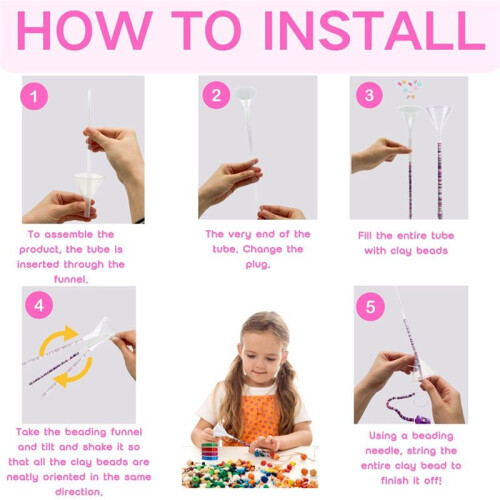 HOW TO INSTALL

1

To assemble the product, the tube is inserted through the funnel.

2

The very end of the tube. Change the plug.

3

Fill the entire tube with clay beads

4

Take the beading funnel and tilt and shake it so that all the clay beads are neatly oriented in the same direction.

5

Using a beading needle, string the entire clay bead to finish it off!