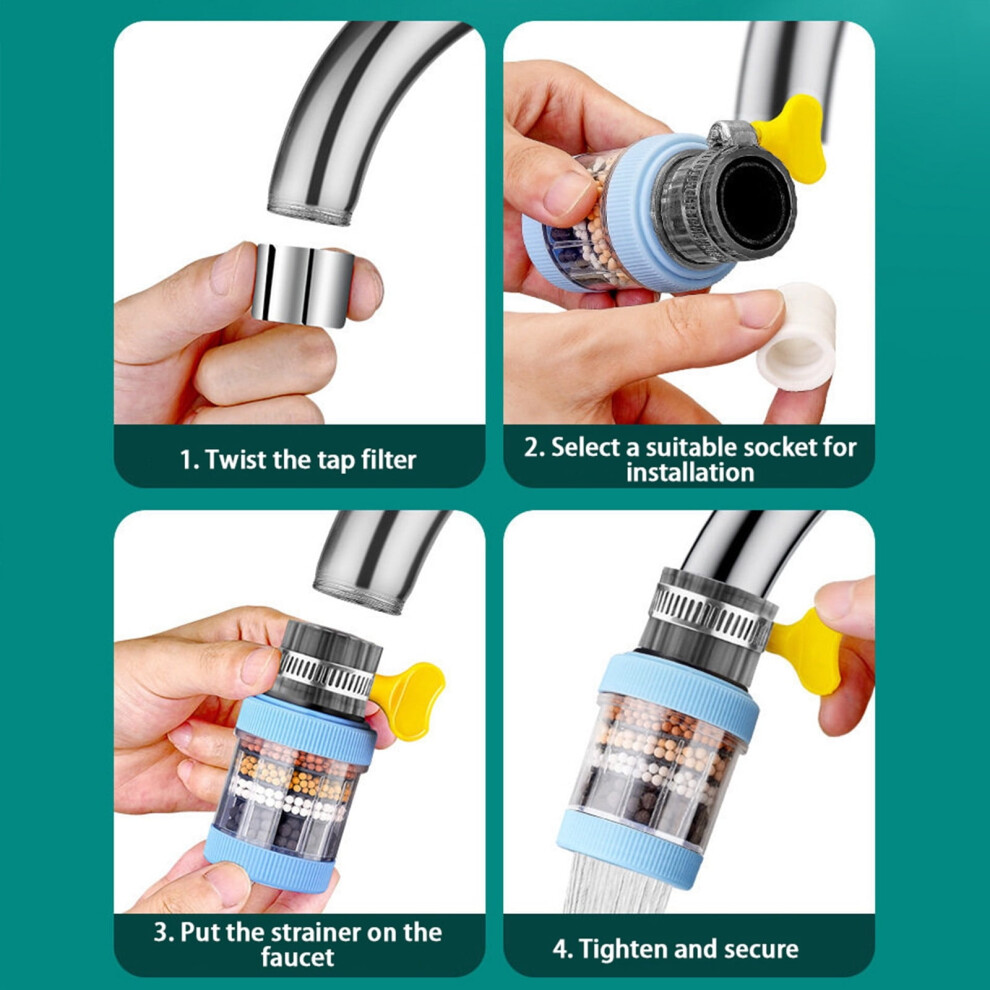 1. Twist the tap filter

2. Select a suitable socket for installation

3. Put the strainer on the faucet

4. Tighten and secure