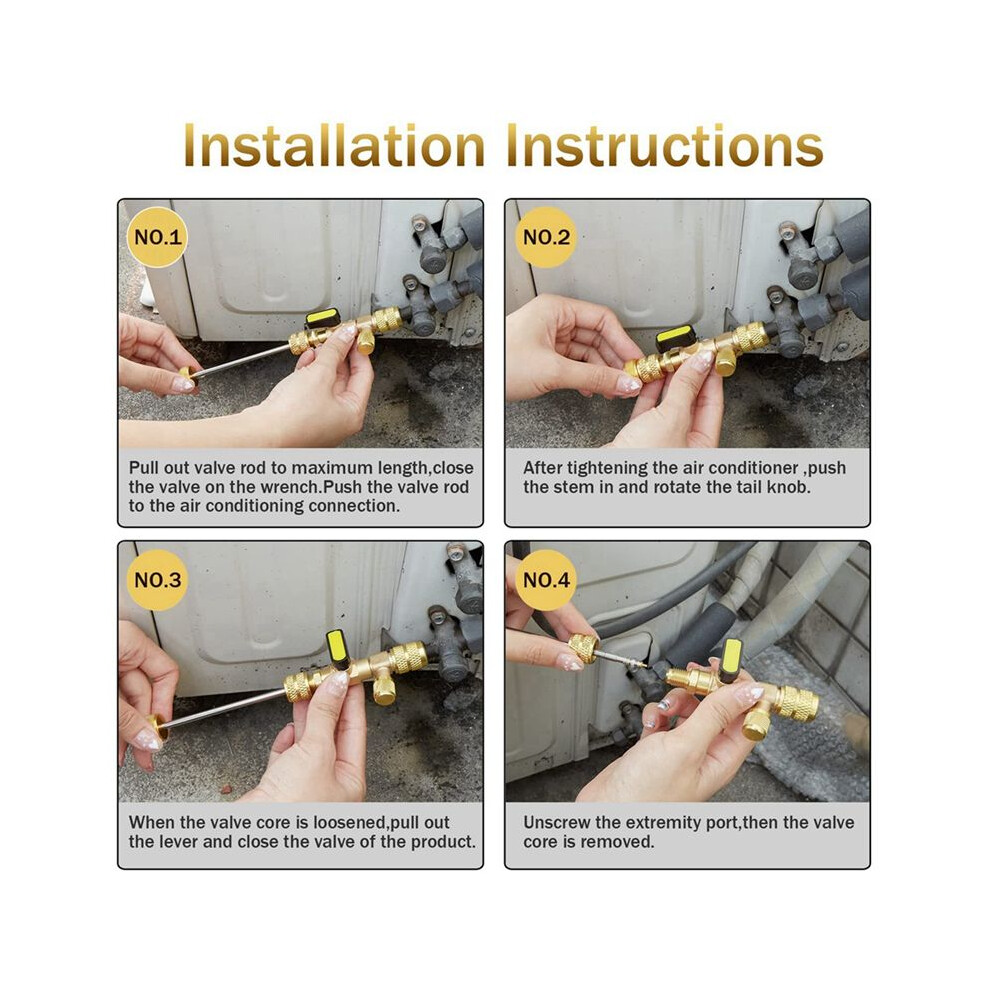 Installation Instructions

NO.1

Pull out valve rod to maximum length,close the valve on the wrench.Push the valve rod to the air conditioning connection.

NO.2

After tightening the air conditioner ,push the stem in and rotate the tail knob.

NO.3

When the valve core is loosened,pull out the lever and close the valve of the product.

NO.4

Unscrew the extremity port,then the valve core is removed.