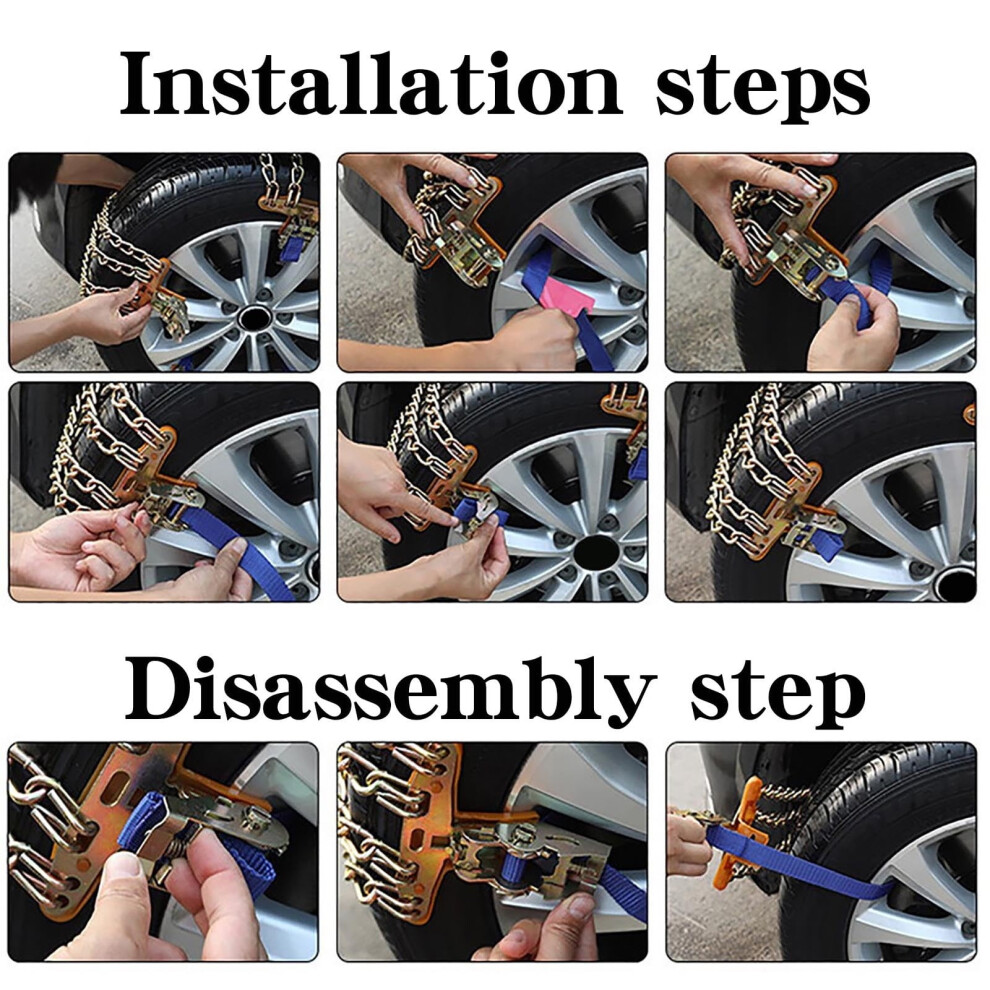 Installation steps

Disassembly step