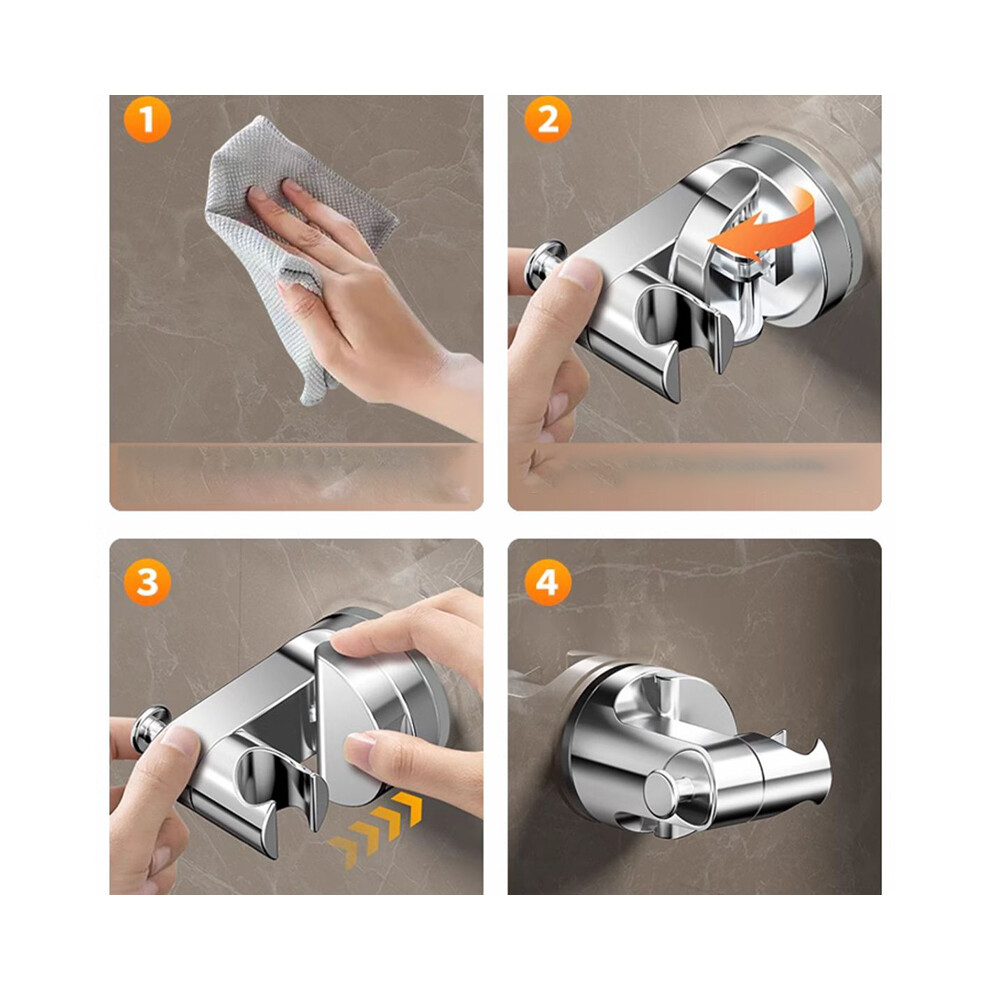 1

2

3

4