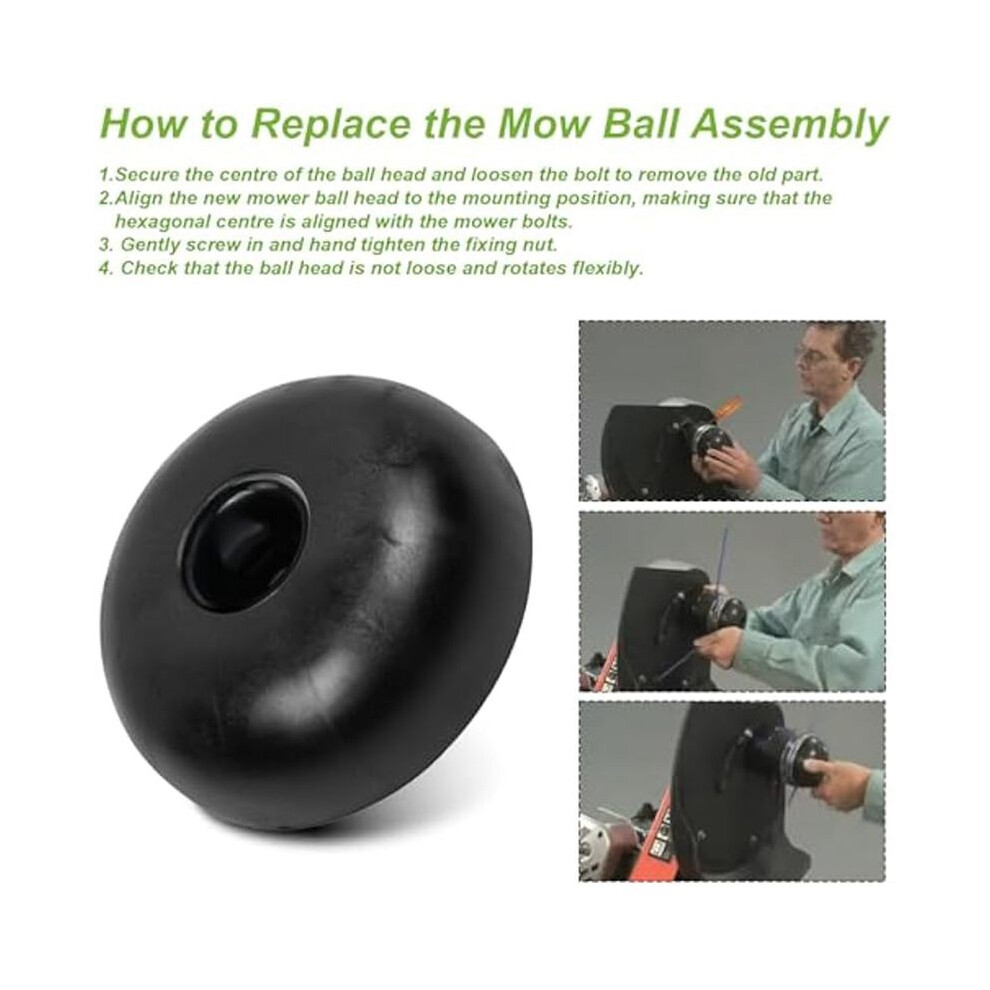 How to Replace the Mow Ball Assembly

1.Secure the centre of the ball head and loosen the bolt to remove the old part.
2.Align the new mower ball head to the mounting position, making sure that the hexagonal centre is aligned with the mower bolts.
3. Gently screw in and hand tighten the fixing nut.
4. Check that the ball head is not loose and rotates flexibly.