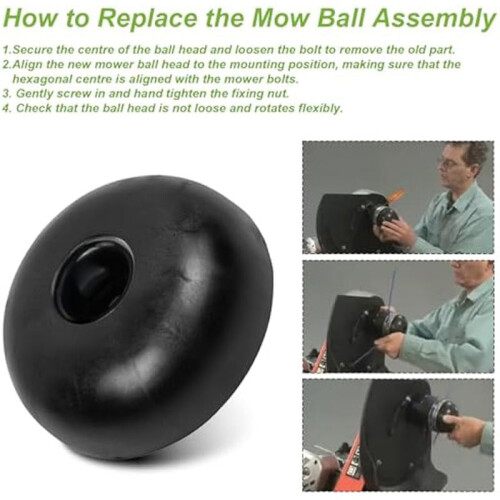 How to Replace the Mow Ball Assembly

1.Secure the centre of the ball head and loosen the bolt to remove the old part.
2.Align the new mower ball head to the mounting position, making sure that the hexagonal centre is aligned with the mower bolts.
3. Gently screw in and hand tighten the fixing nut.
4. Check that the ball head is not loose and rotates flexibly.