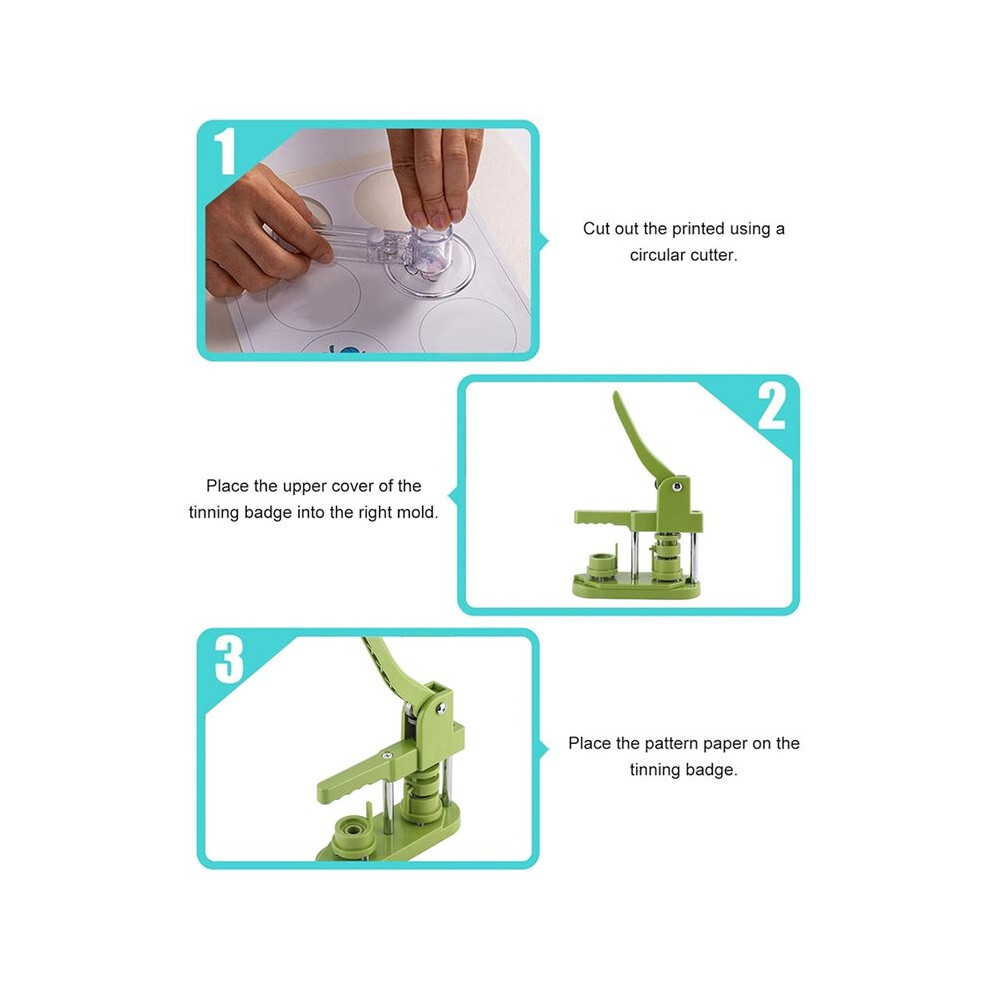 1

Cut out the printed using a circular cutter.

2

Place the upper cover of the tinning badge into the right mold.

3

Place the pattern paper on the tinning badge.