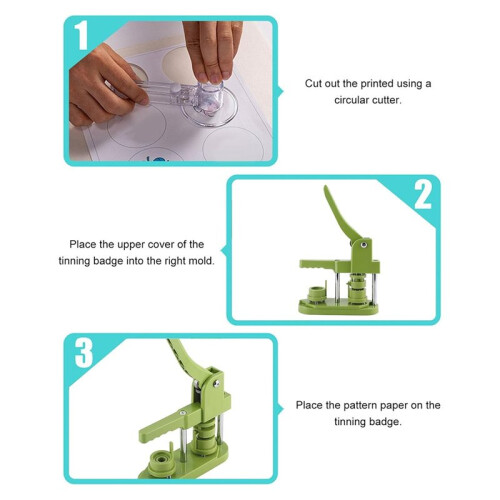 1

Cut out the printed using a circular cutter.

2

Place the upper cover of the tinning badge into the right mold.

3

Place the pattern paper on the tinning badge.