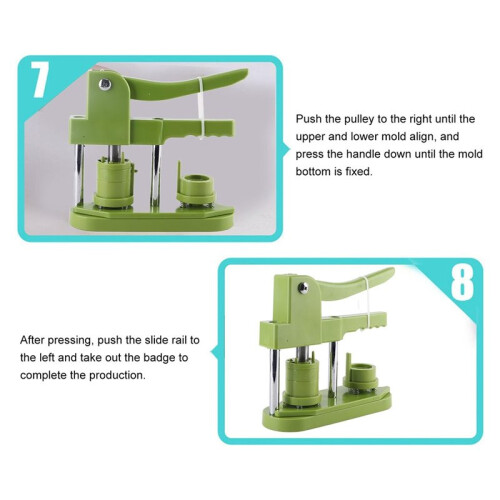 7

Push the pulley to the right until the upper and lower mold align, and press the handle down until the mold bottom is fixed.

8

After pressing, push the slide rail to the left and take out the badge to complete the production.