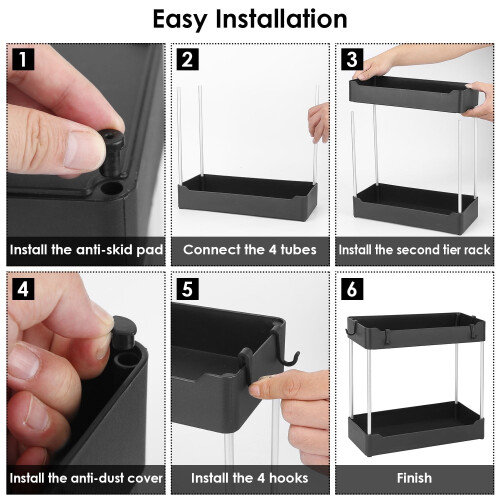 Easy Installation

1
Install the anti-skid pad

2
Connect the 4 tubes

3
Install the second tier rack

4
Install the anti-dust cover

5
Install the 4 hooks

6
Finish