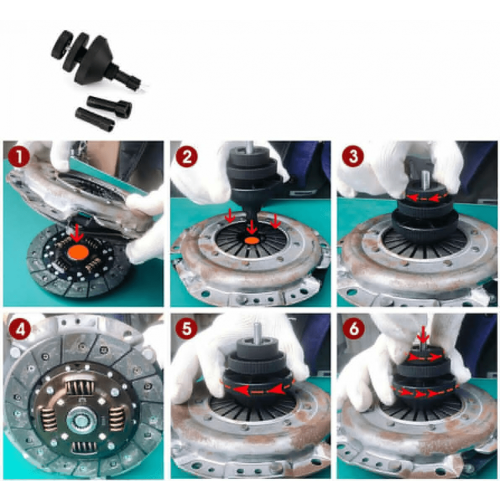 1

2

3

4

5

6