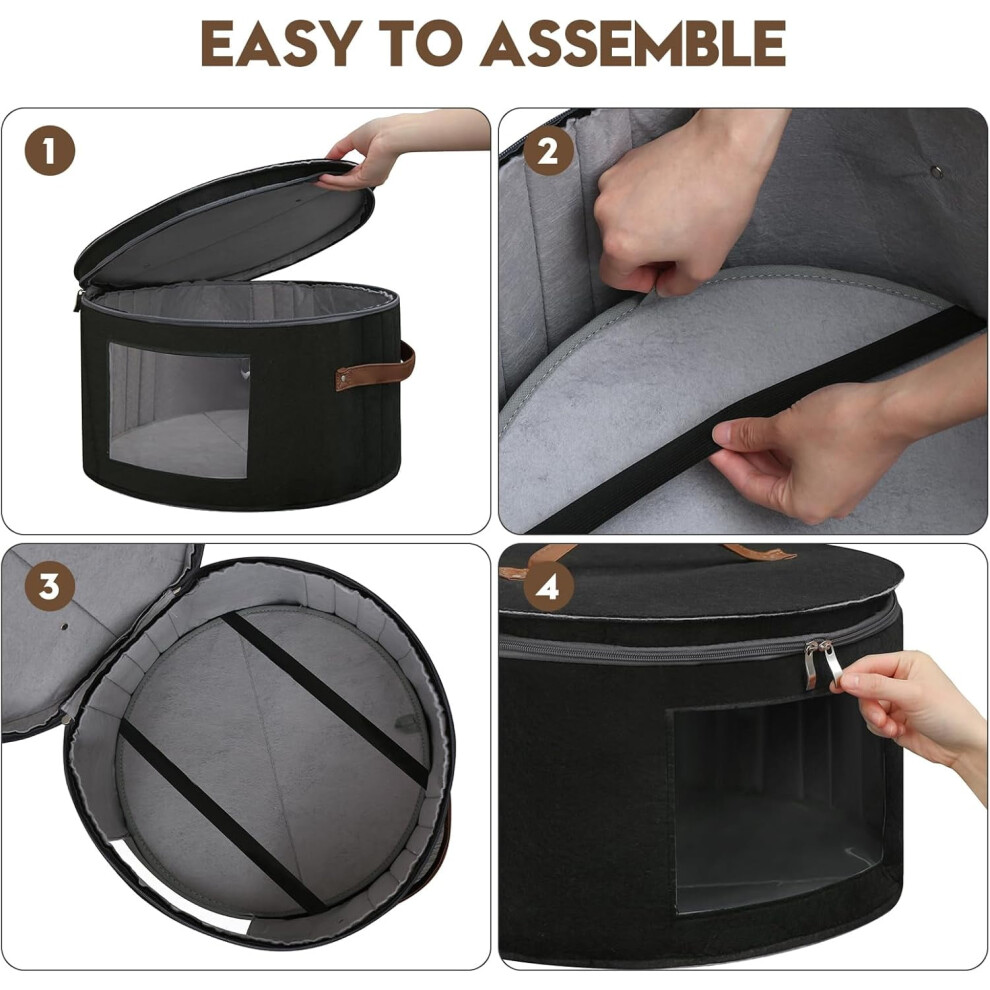 EASY TO ASSEMBLE

1

2

3

4