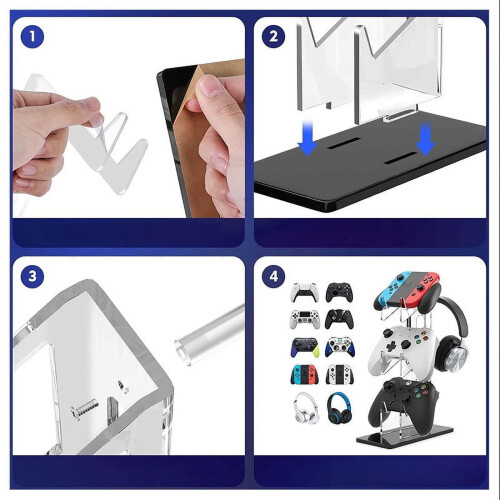 1

2

3

4