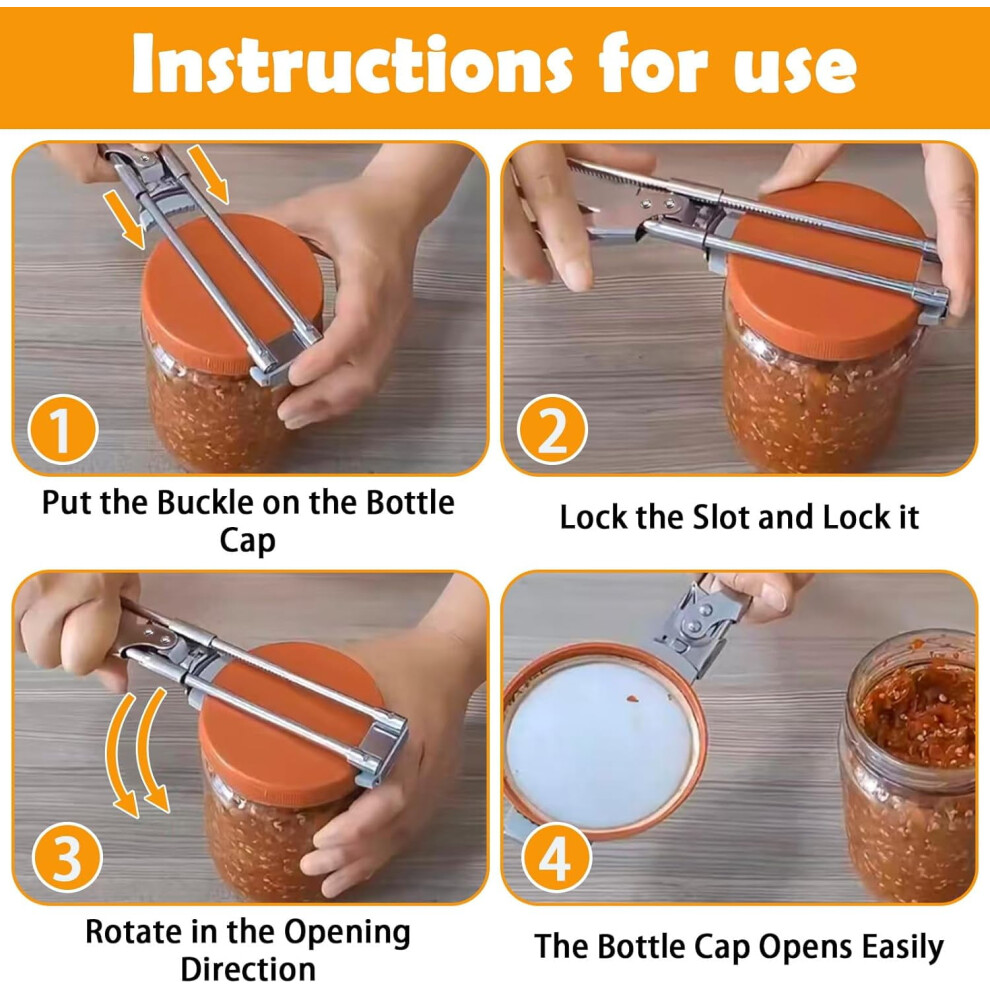 Instructions for use

1

Put the Buckle on the Bottle Cap

2

Lock the Slot and Lock it

3

Rotate in the Opening Direction

4

The Bottle Cap Opens Easily