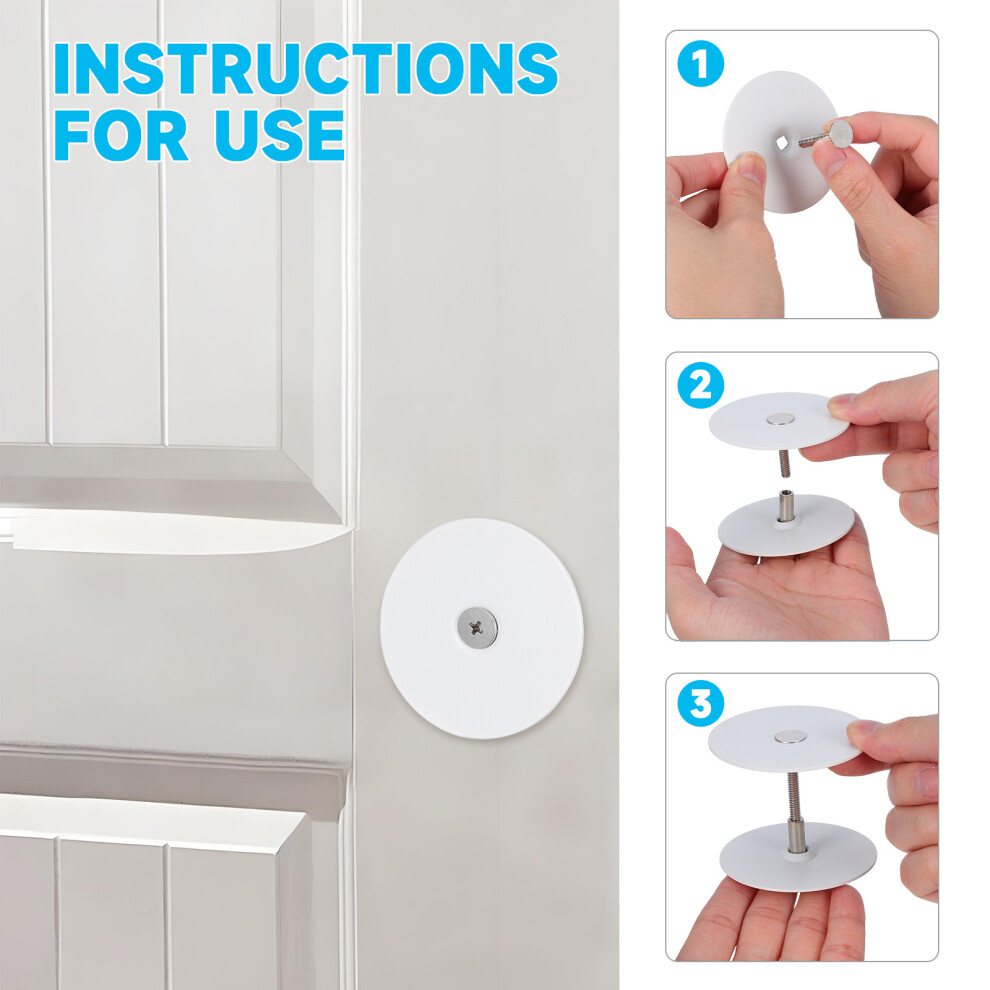 INSTRUCTIONS FOR USE

1

2

3