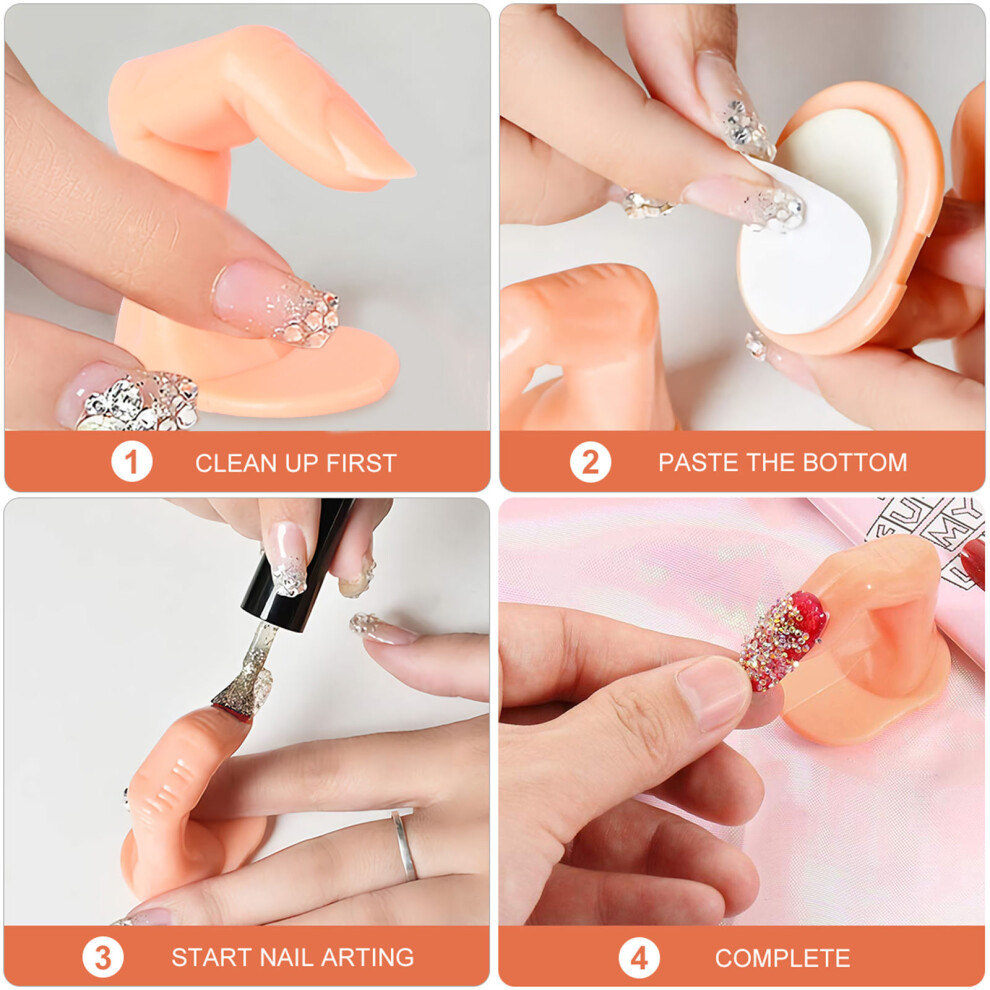 1 CLEAN UP FIRST

2 PASTE THE BOTTOM

3 START NAIL ARTING

4 COMPLETE