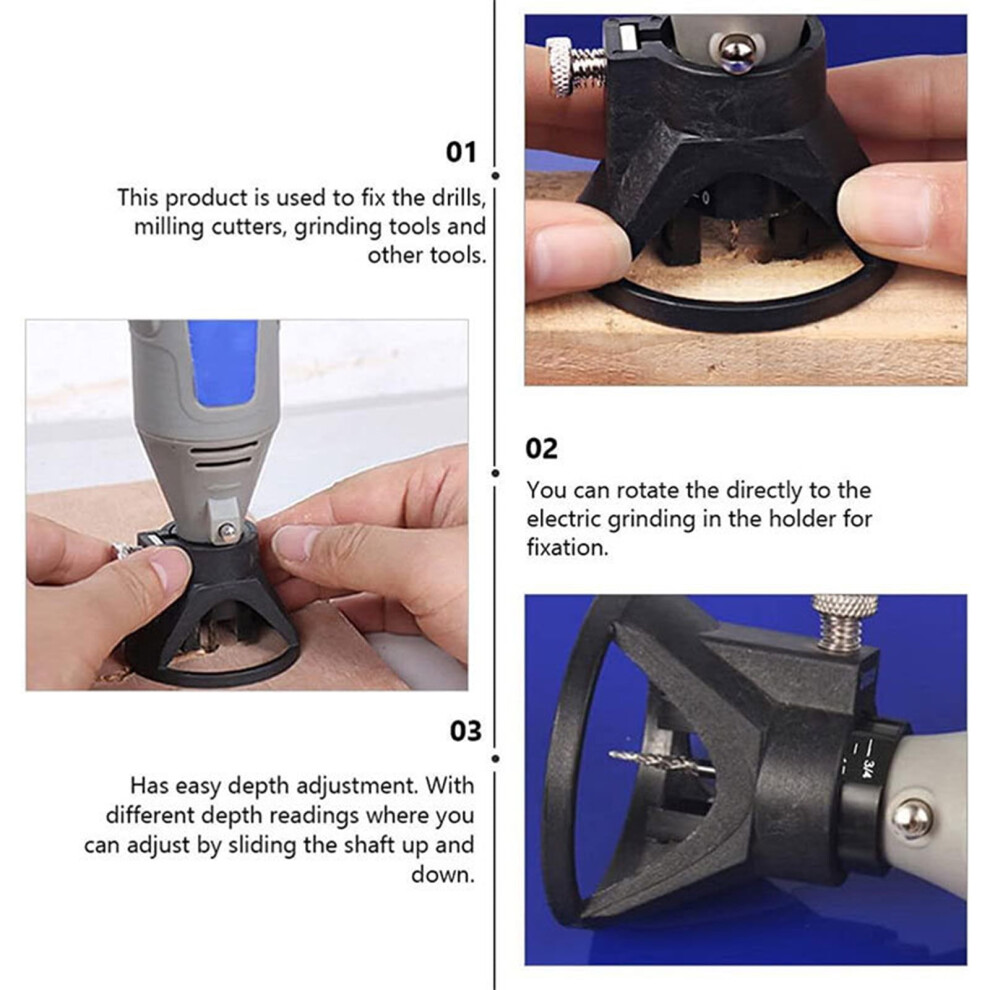 01

This product is used to fix the drills, milling cutters, grinding tools and other tools.

02

You can rotate the directly to the electric grinding in the holder for fixation.

03

Has easy depth adjustment. With different depth readings where you can adjust by sliding the shaft up and down.

3/4