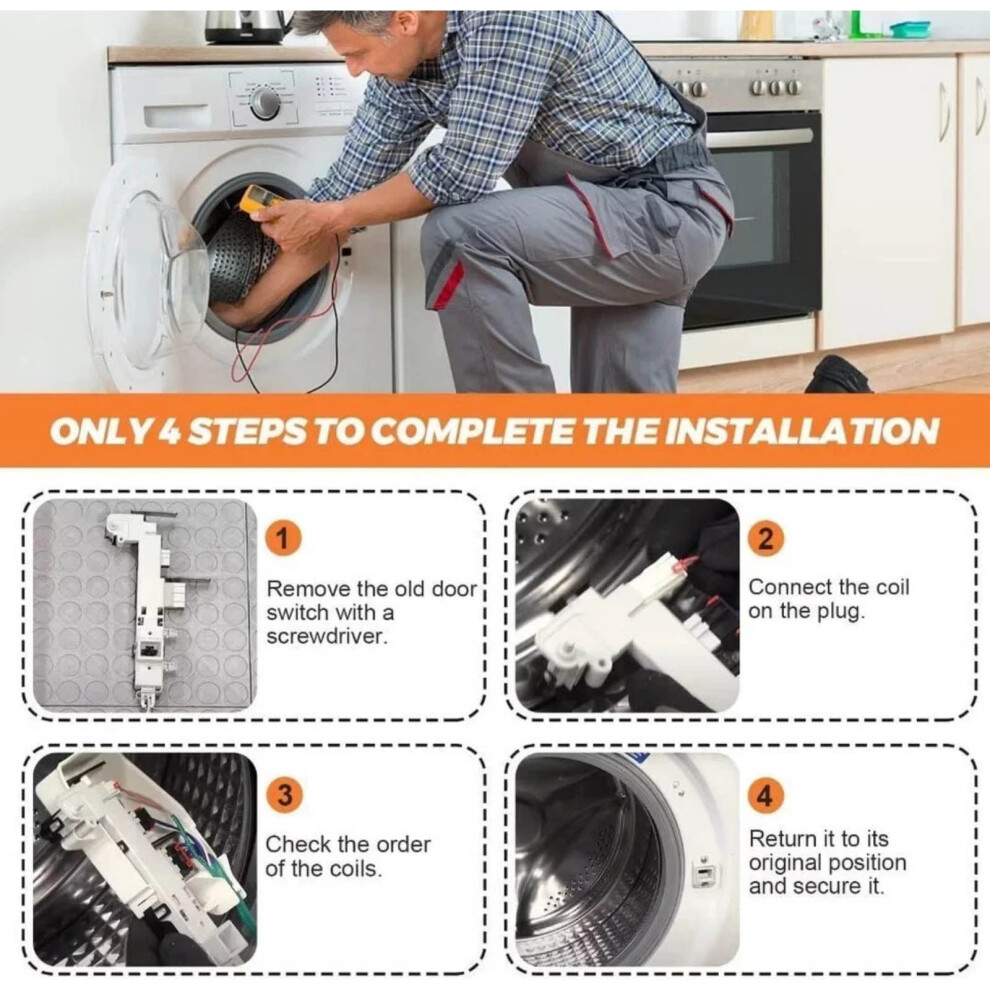 ONLY 4 STEPS TO COMPLETE THE INSTALLATION

1

Remove the old door switch with a screwdriver.

2

Connect the coil on the plug.

3

Check the order of the coils.

4

Return it to its original position and secure it.