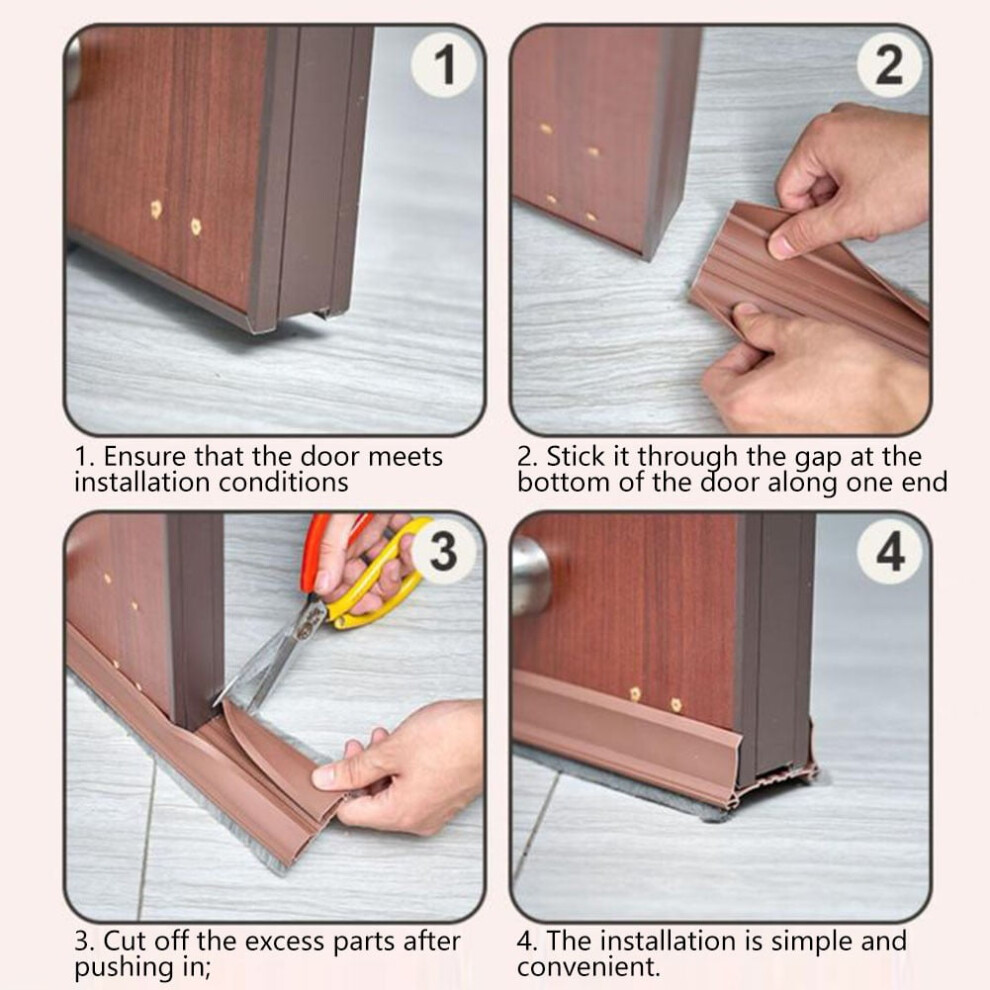 1

1. Ensure that the door meets installation conditions

2

2. Stick it through the gap at the bottom of the door along one end

3

3. Cut off the excess parts after pushing in;

4

4. The installation is simple and convenient.