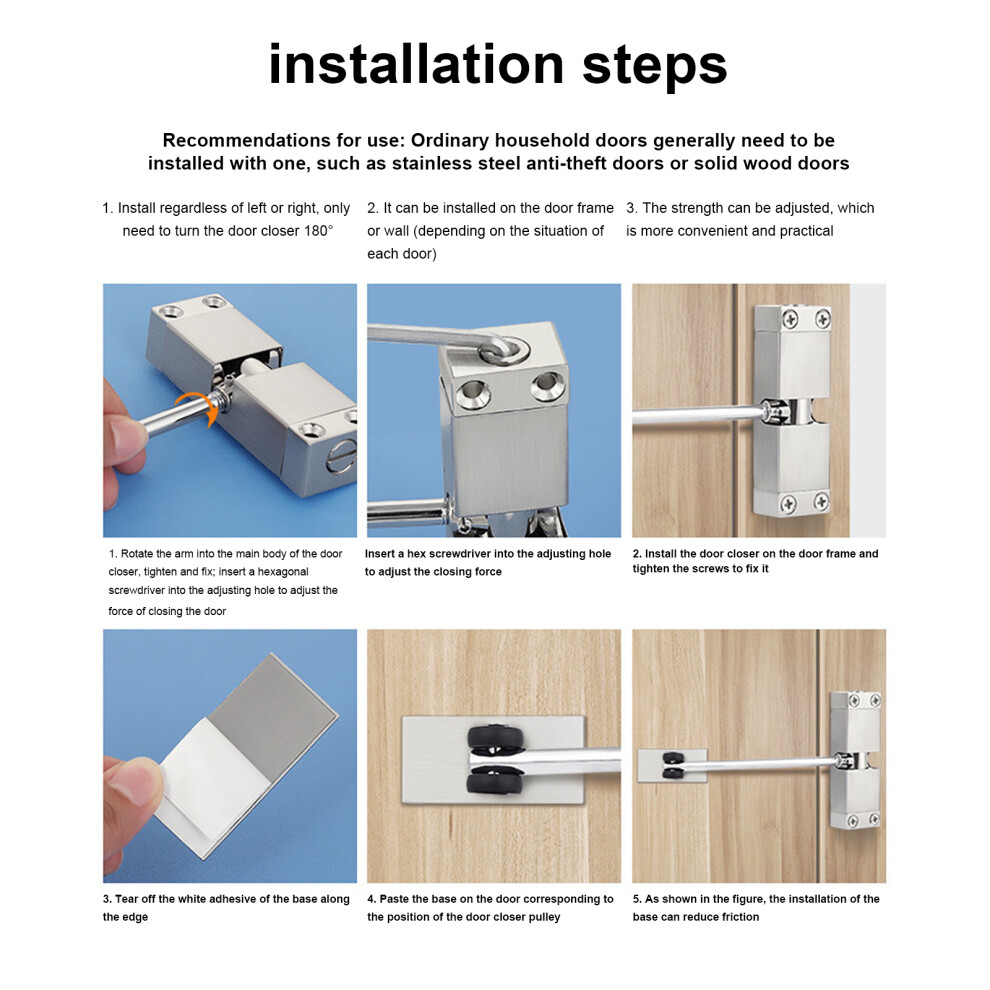 installation steps

Recommendations for use: Ordinary household doors generally need to be installed with one, such as stainless steel anti-theft doors or solid wood doors

1. Install regardless of left or right, only need to turn the door closer 180°

2. It can be installed on the door frame or wall (depending on the situation of each door)

3. The strength can be adjusted, which is more convenient and practical

1. Rotate the arm into the main body of the door closer, tighten and fix; insert a hexagonal screwdriver into the adjusting hole to adjust the force of closing the door

Insert a hex screwdriver into the adjusting hole to adjust the closing force

2. Install the door closer on the door frame and tighten the screws to fix it

3. Tear off the white adhesive of the base along the edge

4. Paste the base on the door corresponding to the position of the door closer pulley

5. As shown in the figure, the installation of the base can reduce friction