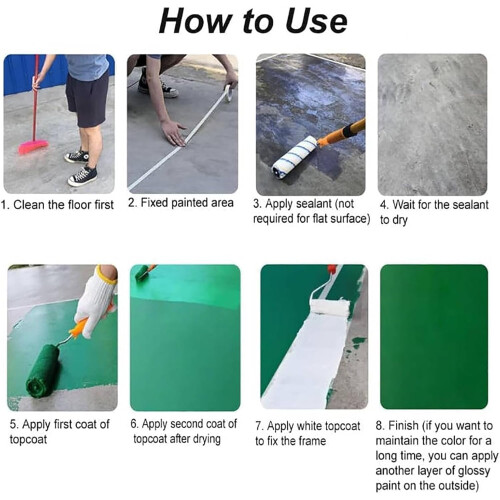 How to Use

1. Clean the floor first

2. Fixed painted area

3. Apply sealant (not required for flat surface)

4. Wait for the sealant to dry

5. Apply first coat of topcoat

6. Apply second coat of topcoat after drying

7. Apply white topcoat to fix the frame

8. Finish (if you want to maintain the color for a long time, you can apply another layer of glossy paint on the outside)