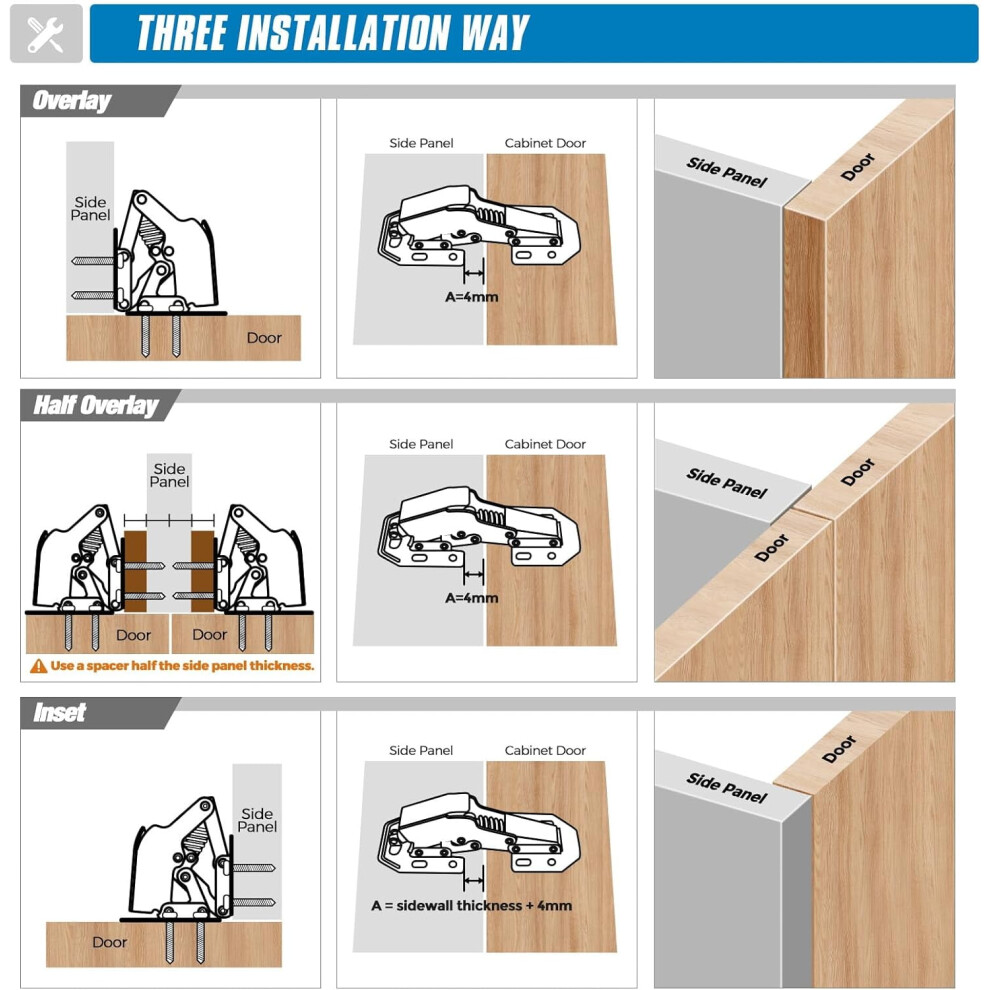 THREE INSTALLATION WAY

Overlay

Side Panel

Door

Side Panel Cabinet Door

A=4mm

Side Panel

Door

Half Overlay

Side Panel

Door Door

Use a spacer half the side panel thickness.

Side Panel Cabinet Door

A=4mm

Side Panel

Door

Door

Inset

Side Panel

Door

Side Panel Cabinet Door

A = sidewall thickness + 4mm

Side Panel

Door