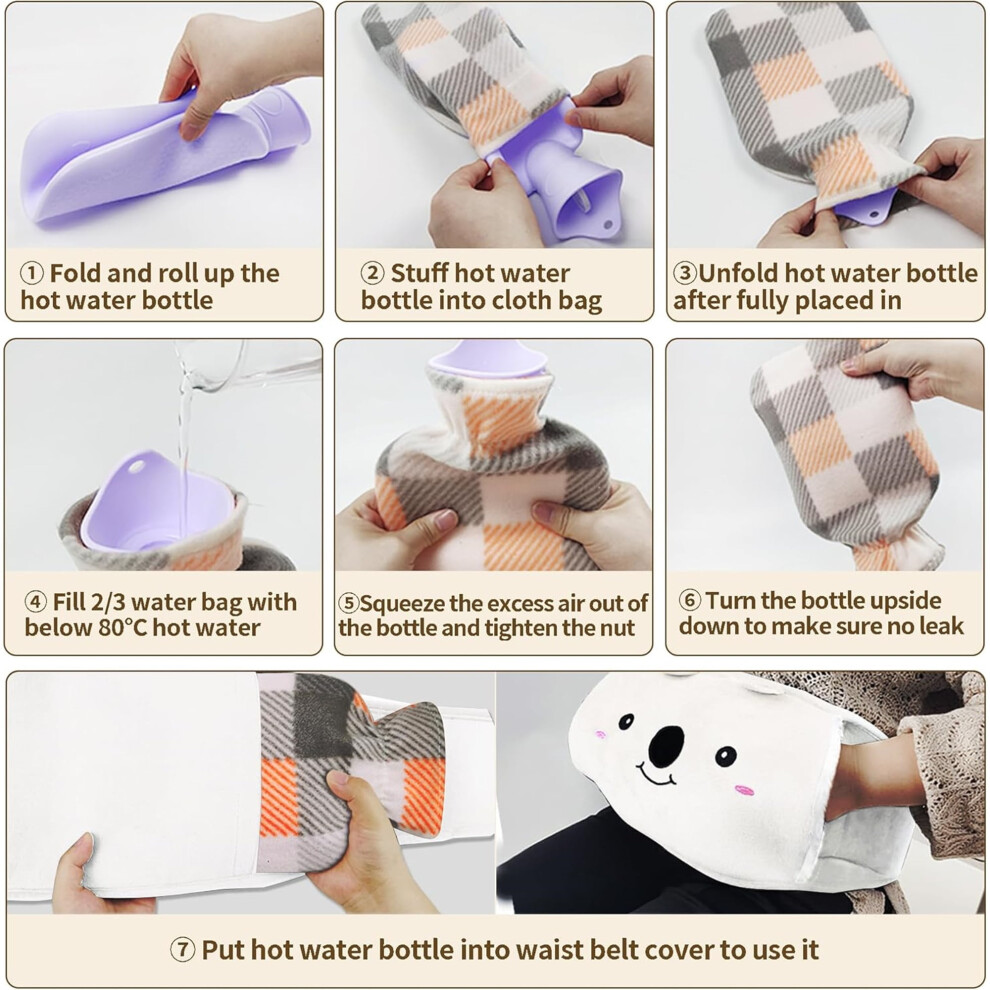 ① Fold and roll up the hot water bottle

② Stuff hot water bottle into cloth bag

③Unfold hot water bottle after fully placed in

④ Fill 2/3 water bag with below 80°C hot water

⑤Squeeze the excess air out of the bottle and tighten the nut

⑥ Turn the bottle upside down to make sure no leak

⑦ Put hot water bottle into waist belt cover to use it