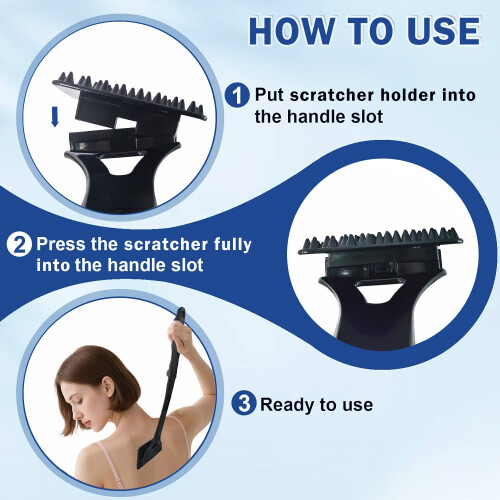 HOW TO USE

1 Put scratcher holder into the handle slot

2 Press the scratcher fully into the handle slot

3 Ready to use