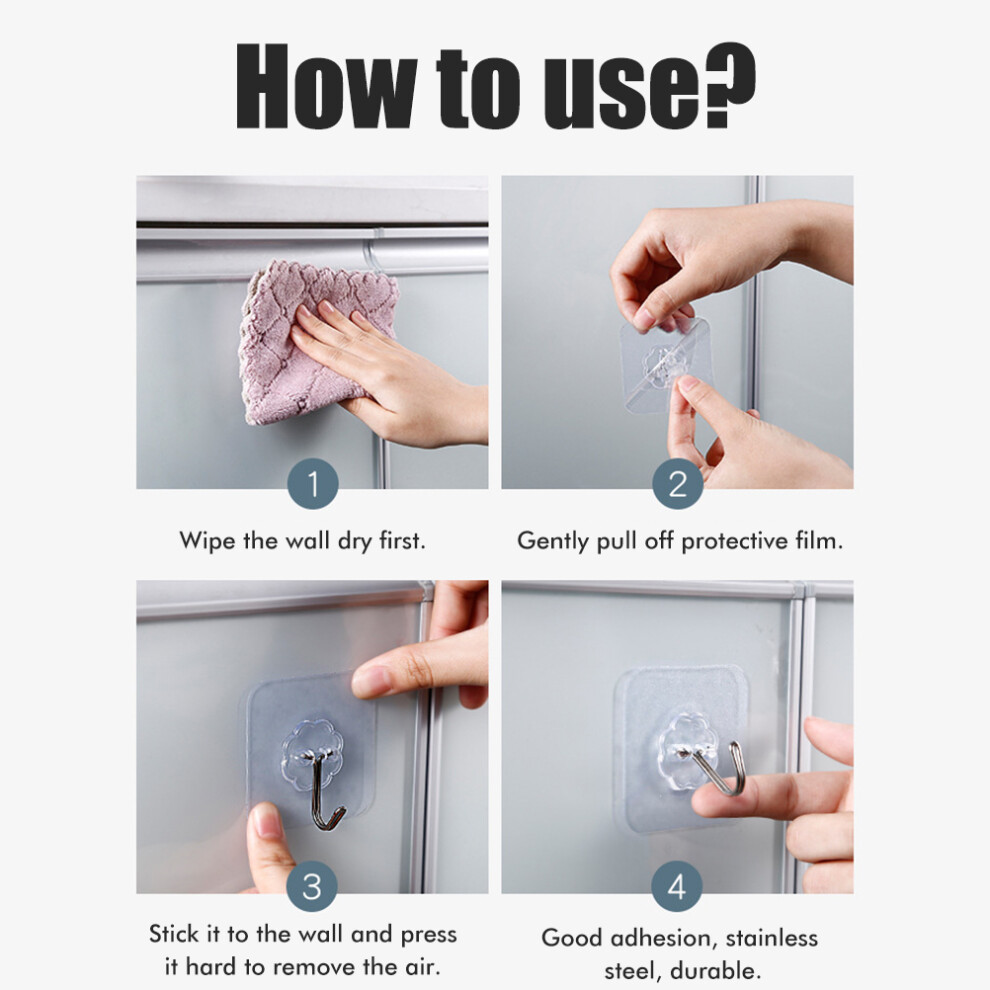 How to use?

1

Wipe the wall dry first.

2

Gently pull off protective film.

3

Stick it to the wall and press it hard to remove the air.

4

Good adhesion, stainless steel, durable.