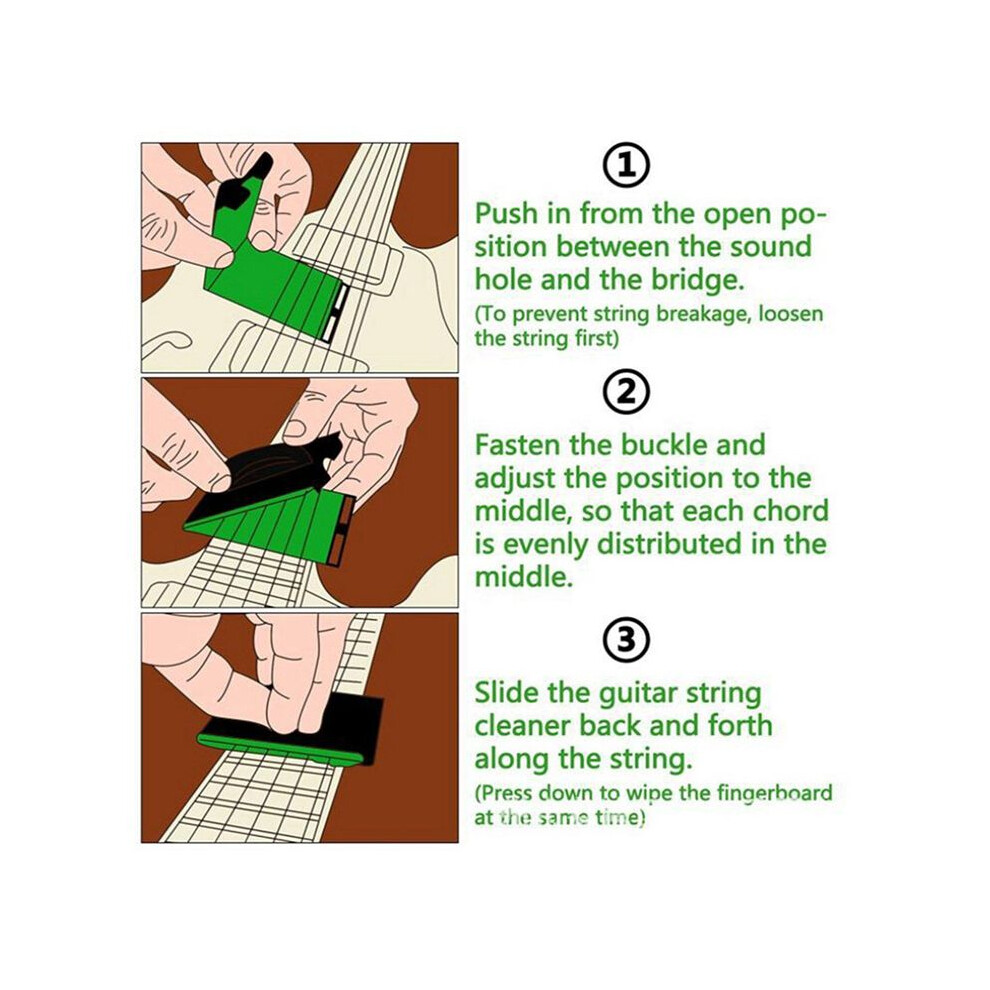 ①

Push in from the open position between the sound hole and the bridge.
(To prevent string breakage, loosen the string first)

②

Fasten the buckle and adjust the position to the middle, so that each chord is evenly distributed in the middle.

③

Slide the guitar string cleaner back and forth along the string.
(Press down to wipe the fingerboard at the same time)