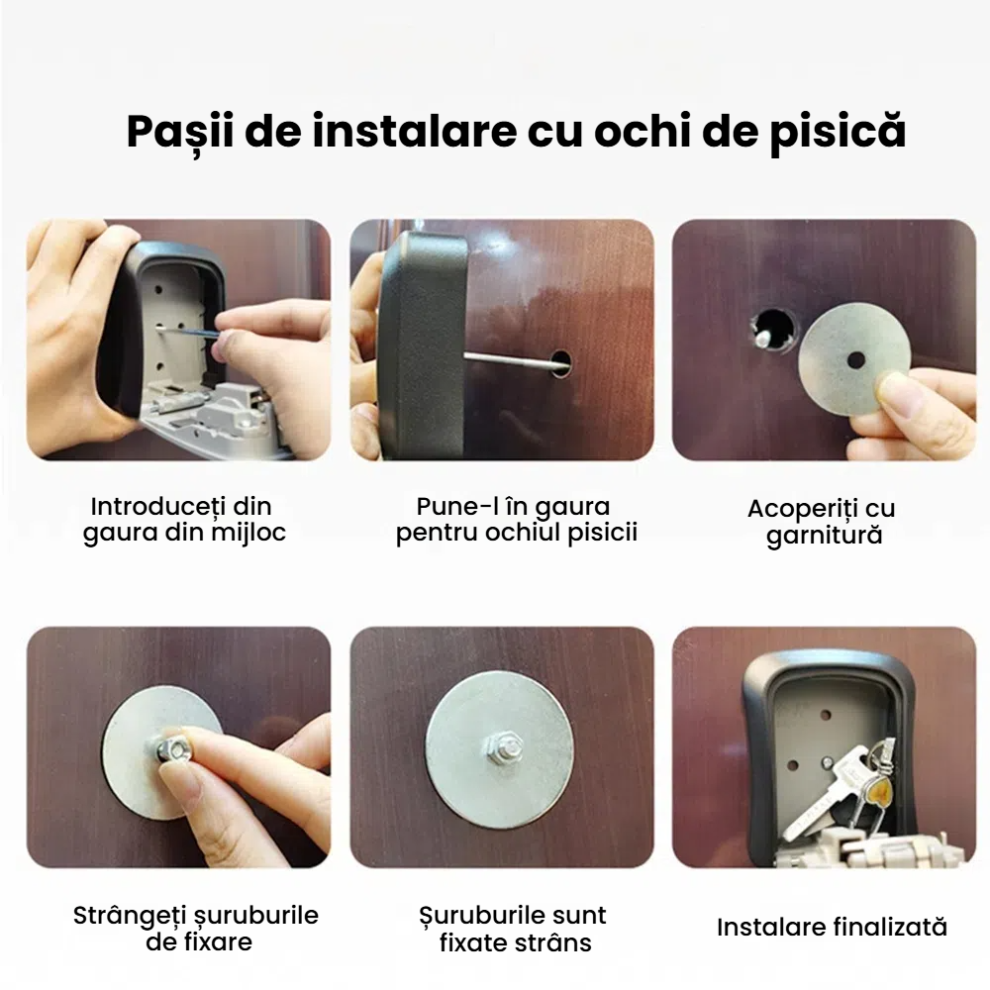 Pașii de instalare cu ochi de pisică

Introduceți din gaura din mijloc

Pune-l în gaura pentru ochiul pisicii

Acoperiți cu garnitură

Strângeți șuruburile de fixare

Șuruburile sunt fixate strâns

Instalare finalizată