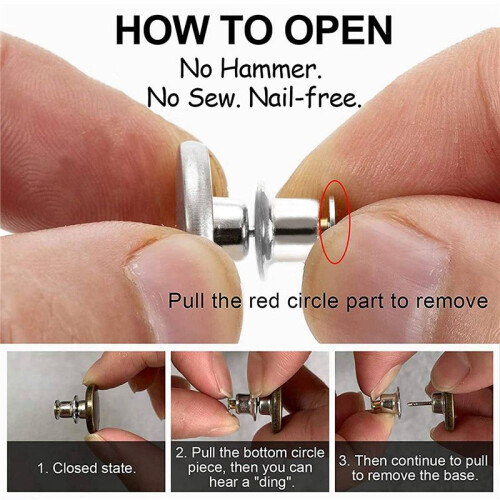 HOW TO OPEN
No Hammer.
No Sew. Nail-free.

Pull the red circle part to remove

1. Closed state.

2. Pull the bottom circle piece, then you can hear a "ding".

3. Then continue to pull to remove the base.