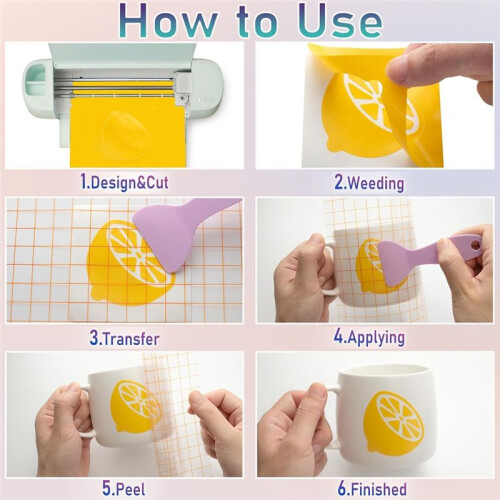 How to Use

1.Design&Cut

2.Weeding

3.Transfer

4.Applying

5.Peel

6.Finished