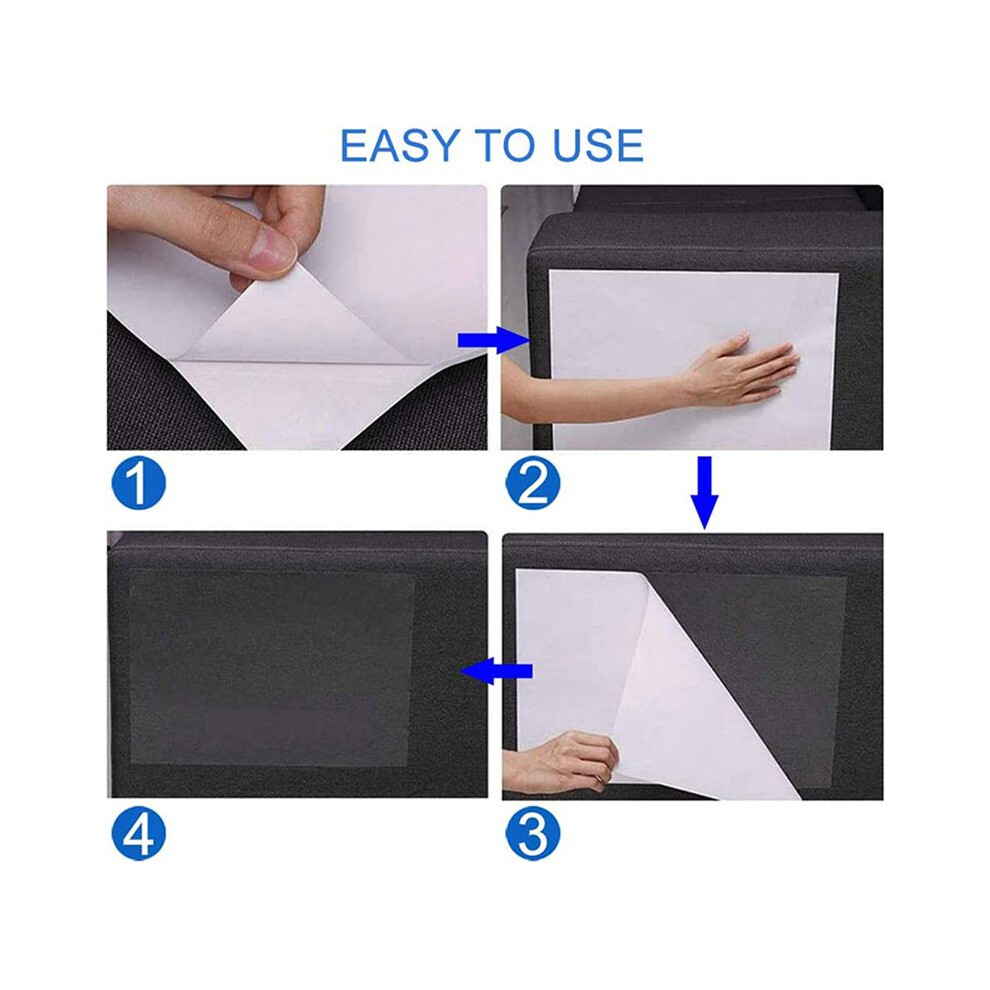 EASY TO USE

1

2

4

3