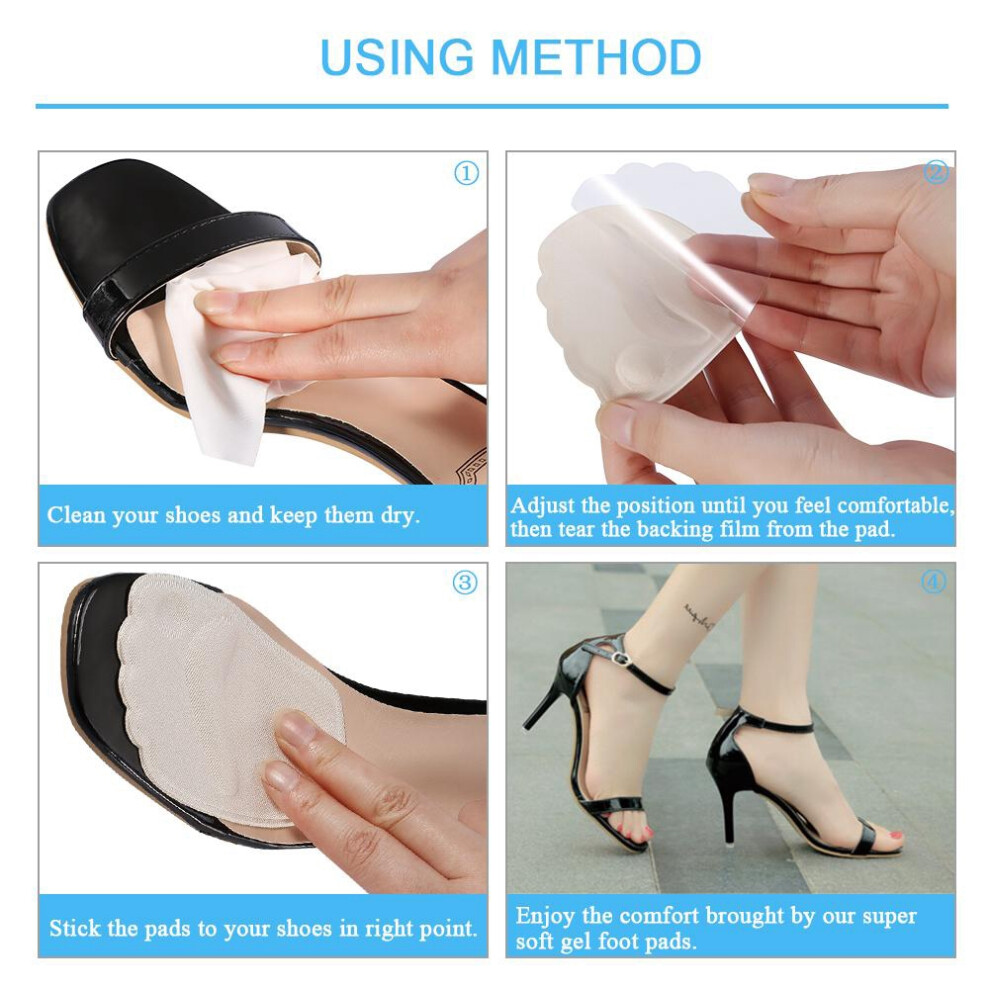 USING METHOD

①

Clean your shoes and keep them dry.

②

Adjust the position until you feel comfortable, then tear the backing film from the pad.

③

Stick the pads to your shoes in right point.

④

Enjoy the comfort brought by our super soft gel foot pads.