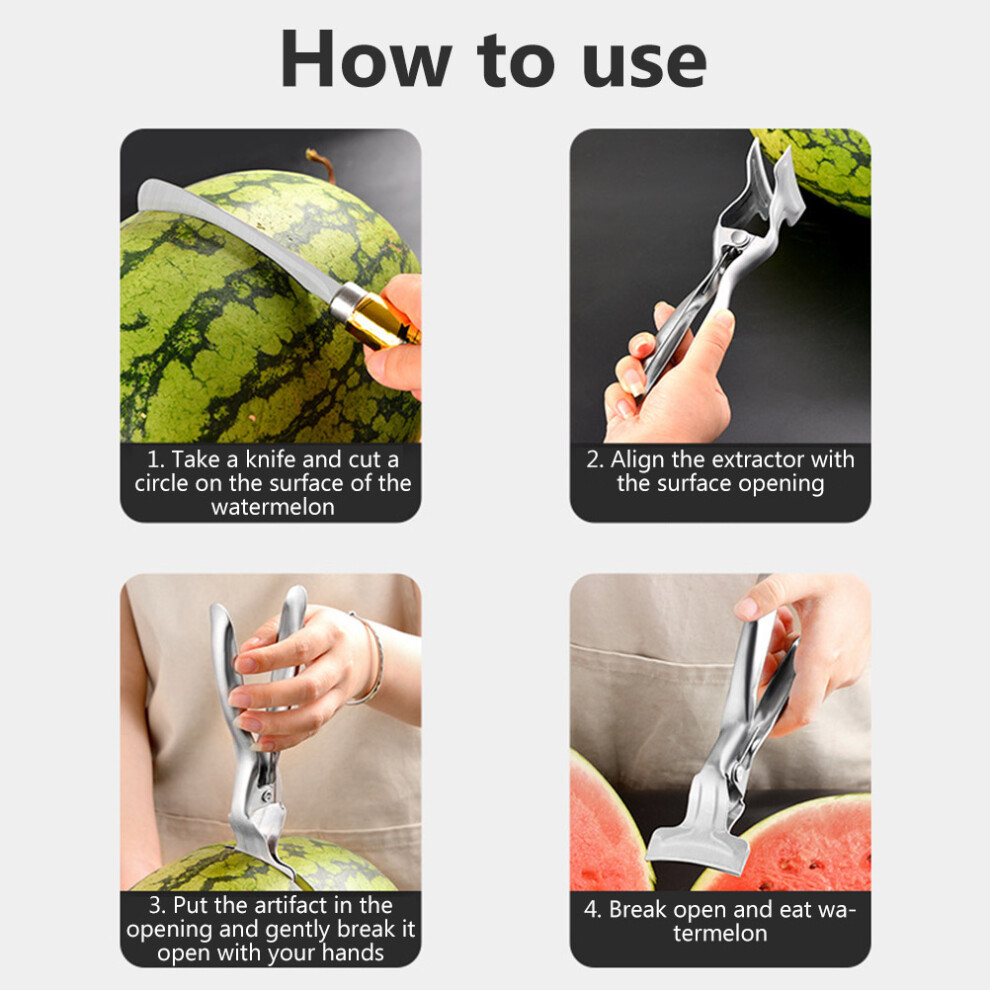 How to use

1. Take a knife and cut a circle on the surface of the watermelon

2. Align the extractor with the surface opening

3. Put the artifact in the opening and gently break it open with your hands

4. Break open and eat watermelon