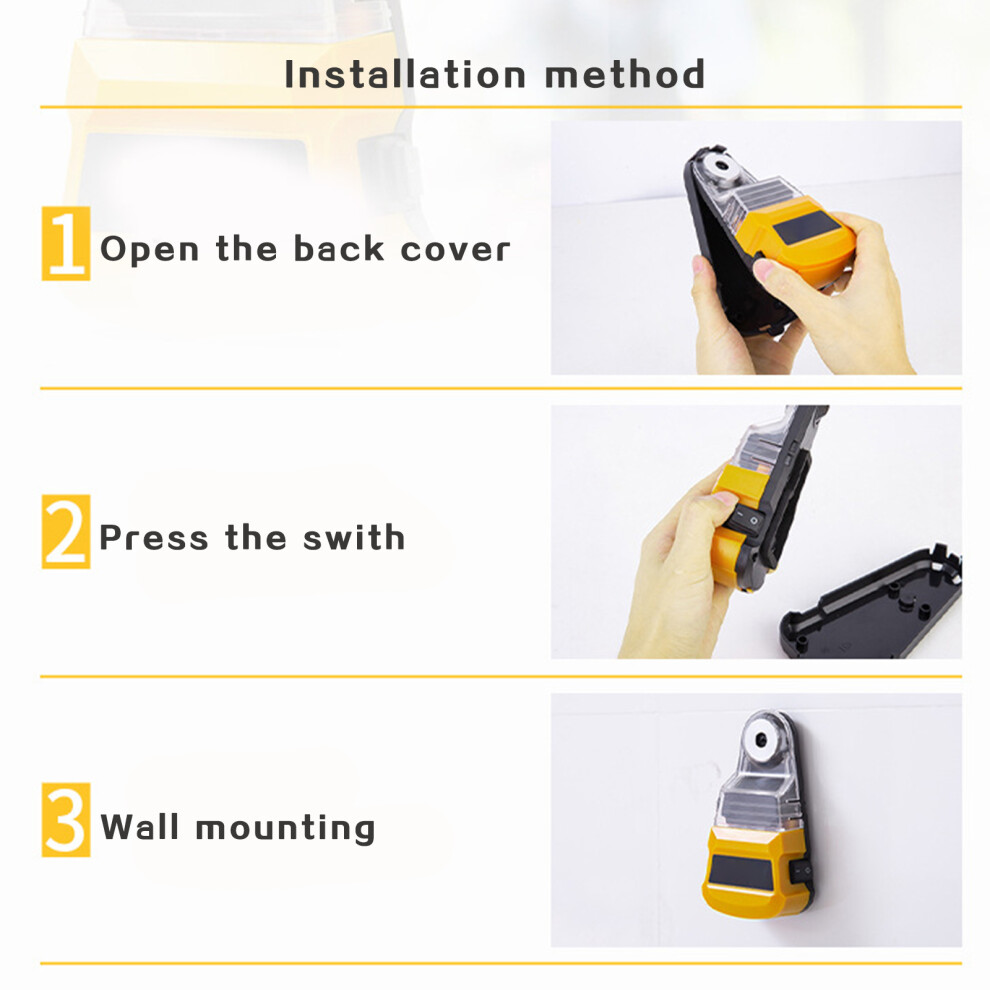 Installation method

1 Open the back cover

2 Press the swith

3 Wall mounting