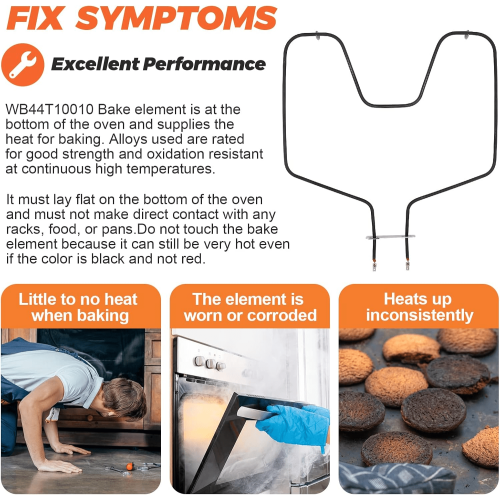 FIX SYMPTOMS

Excellent Performance

WB44T10010 Bake element is at the bottom of the oven and supplies the heat for baking. Alloys used are rated for good strength and oxidation resistant at continuous high temperatures.

It must lay flat on the bottom of the oven and must not make direct contact with any racks, food, or pans.Do not touch the bake element because it can still be very hot even if the color is black and not red.

Little to no heat when baking

The element is worn or corroded

Heats up inconsistently