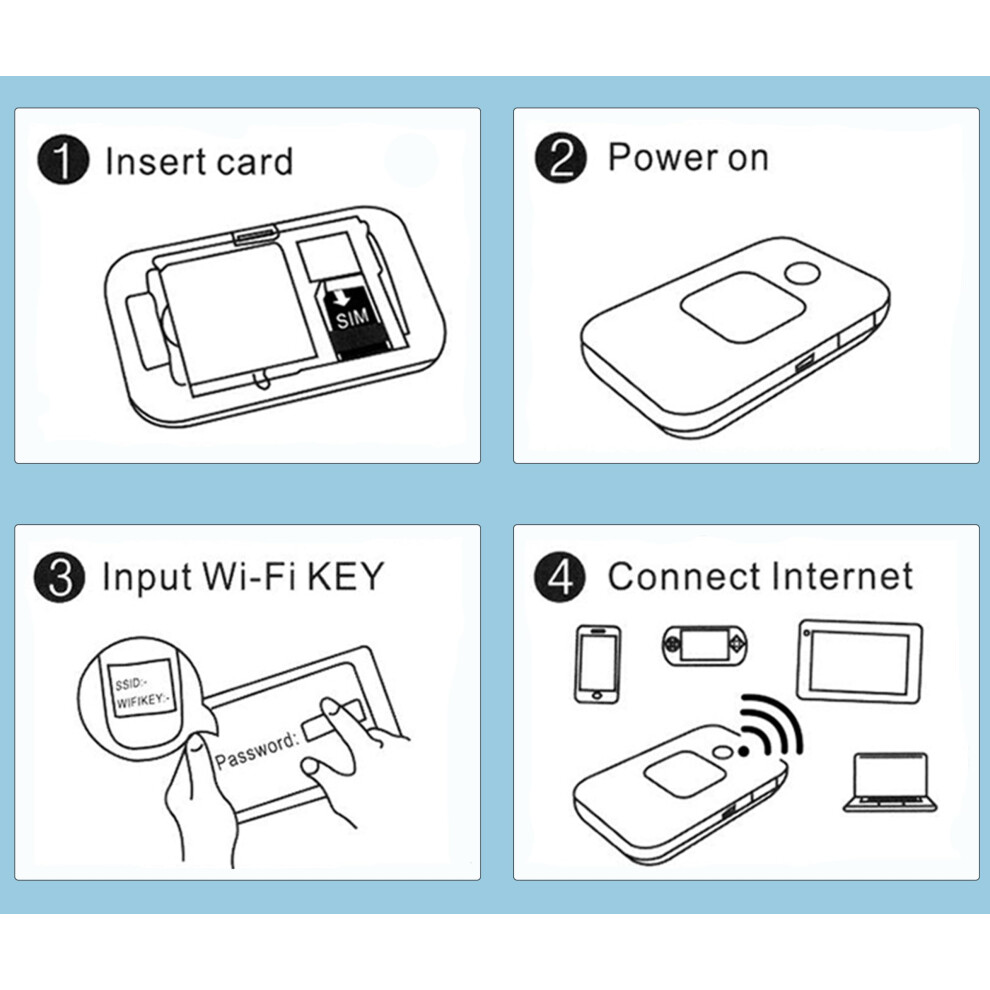 1 Insert card

SIM

2 Power on

3 Input Wi-Fi KEY

SSID:-
WIFIKEY:-

Password:

4 Connect Internet