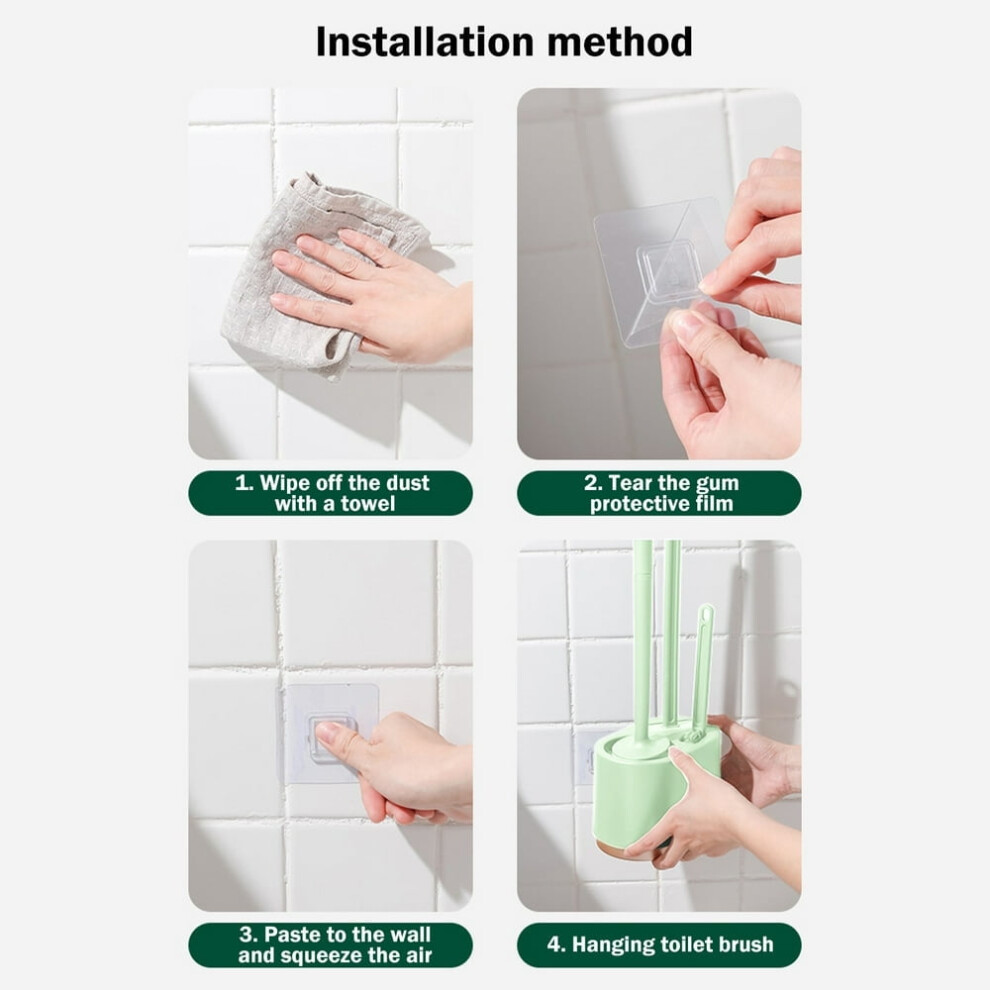 Installation method

1. Wipe off the dust with a towel

2. Tear the gum protective film

3. Paste to the wall and squeeze the air

4. Hanging toilet brush